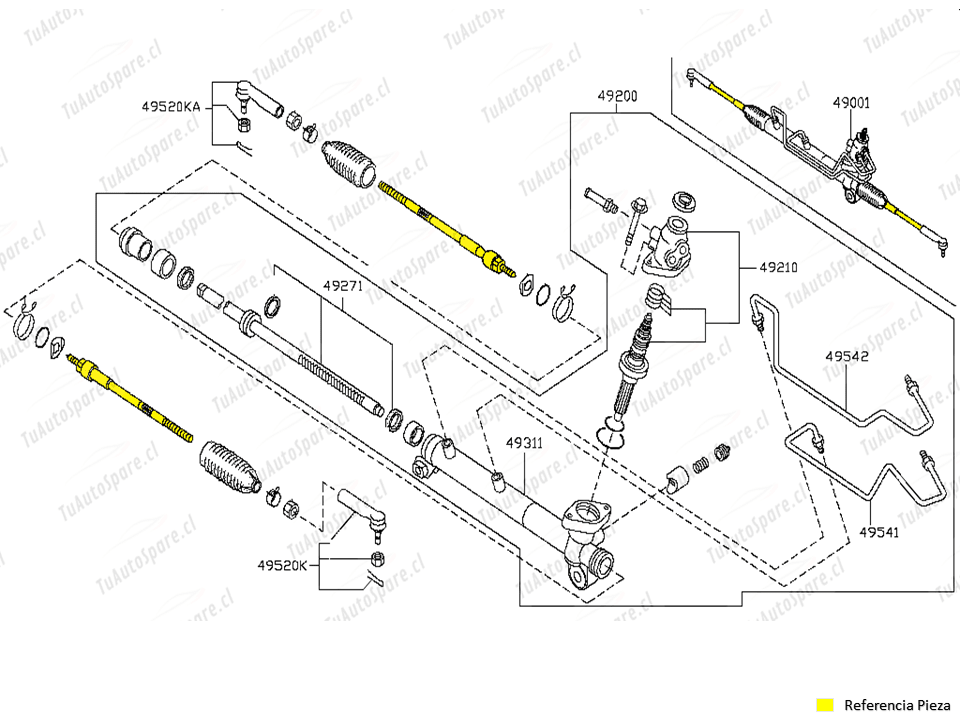 TuAutoSpare.cl

49520KA

49200

49001

49271

49210

49542

49311

49541

49520K

Referencia Pieza