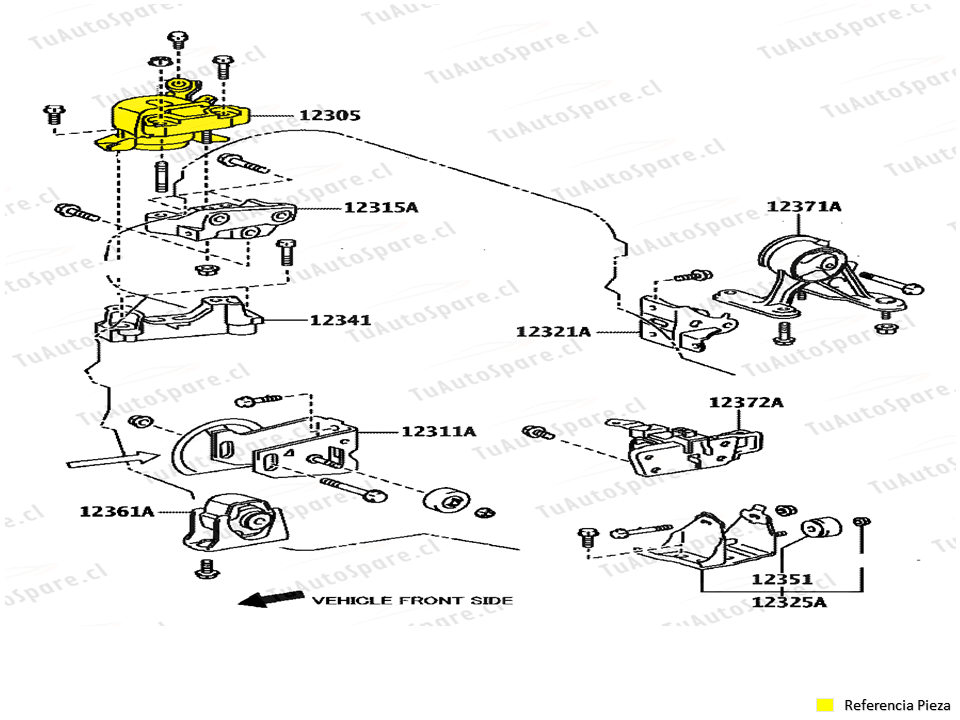 TuAutoSpare.cl

12305

12315A

12371A

12341

12321A

12311A

12372A

12361A

12351

12325A

VEHICLE FRONT SIDE

Referencia Pieza