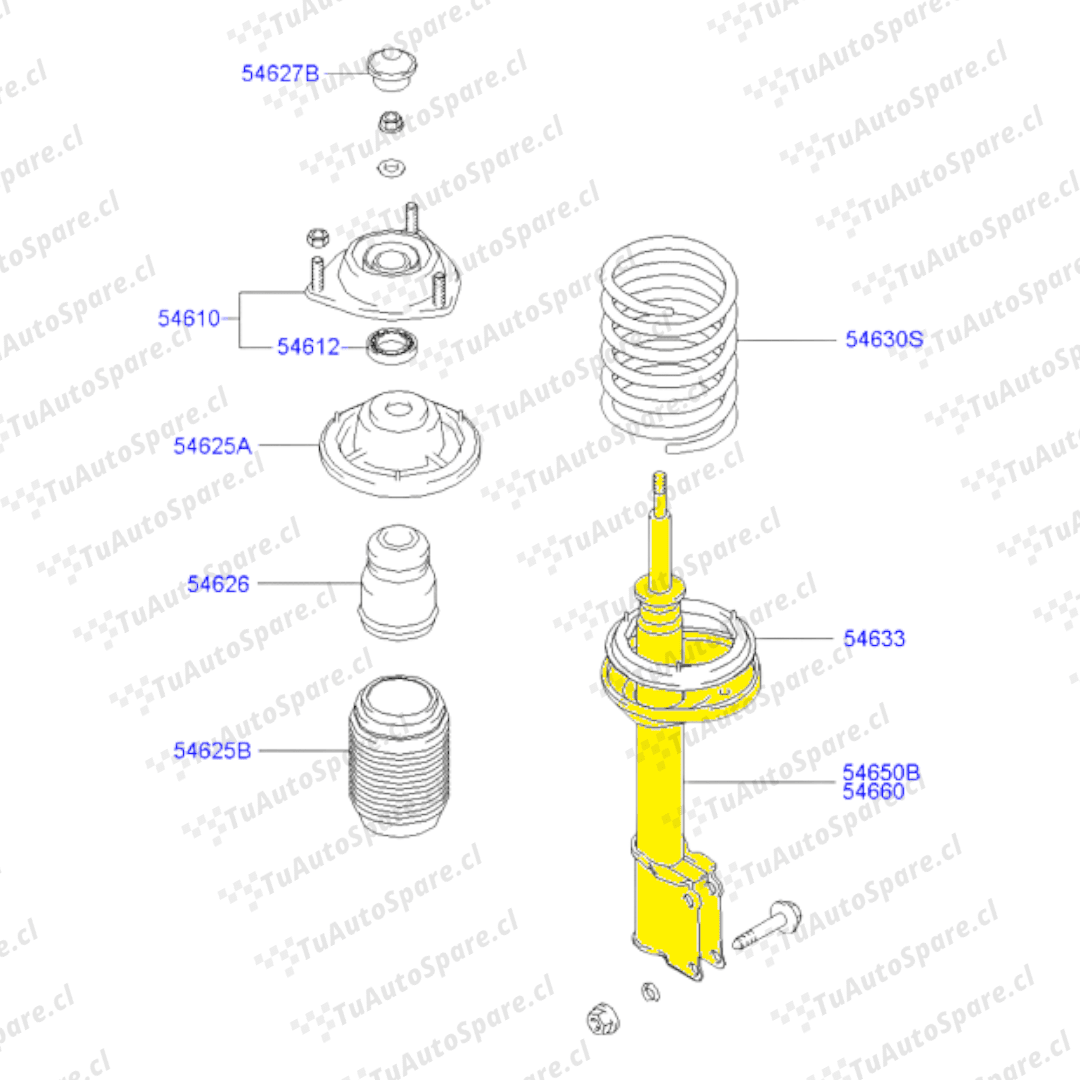 54627B

54610

54612

54625A

54626

54625B

54630S

54633

54650B
54660

TuAutoSpare.cl