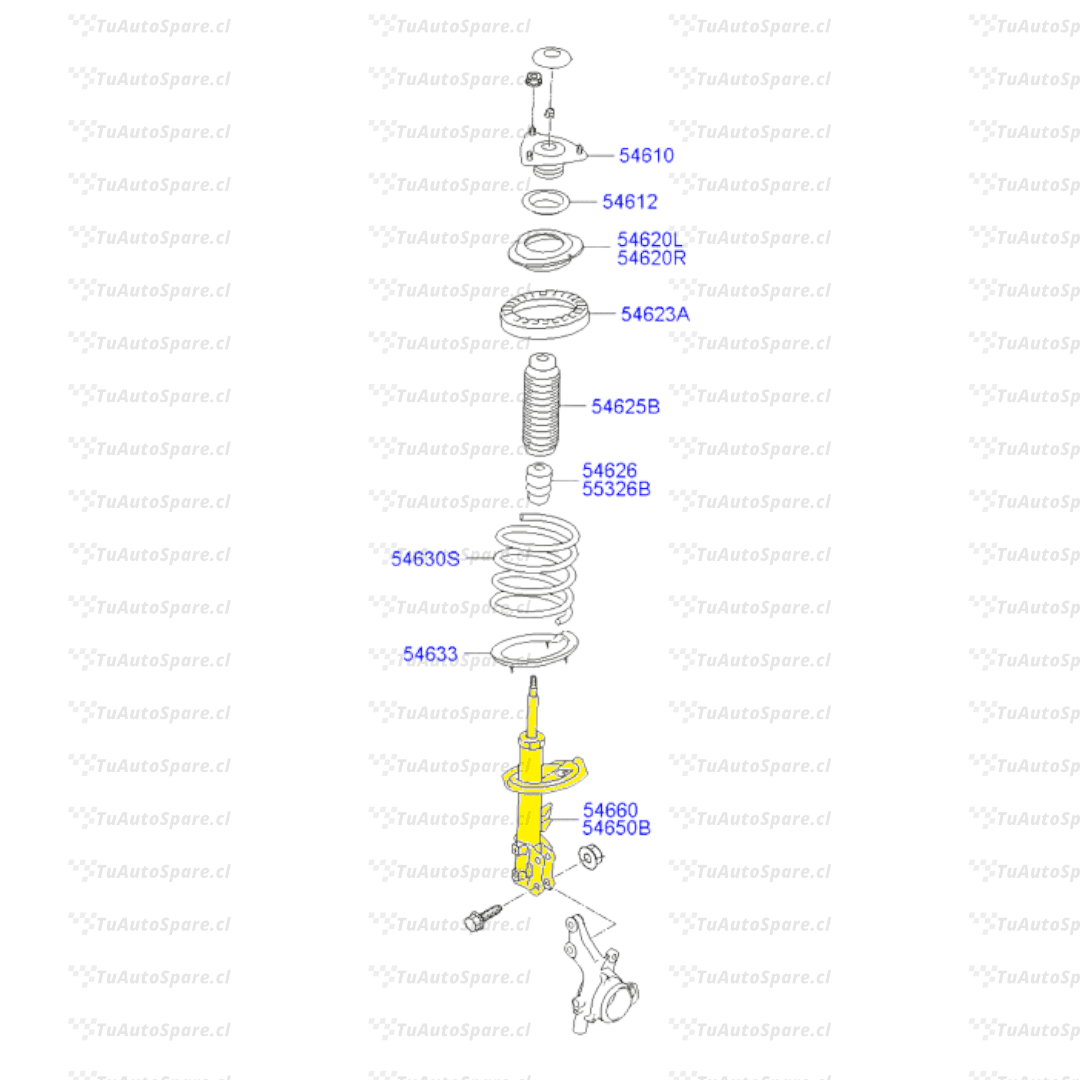 TuAutoSpare.cl

54610
54612
54620L
54620R
54623A
54625B
54626
55326B
54630S
54633
54660
54650B