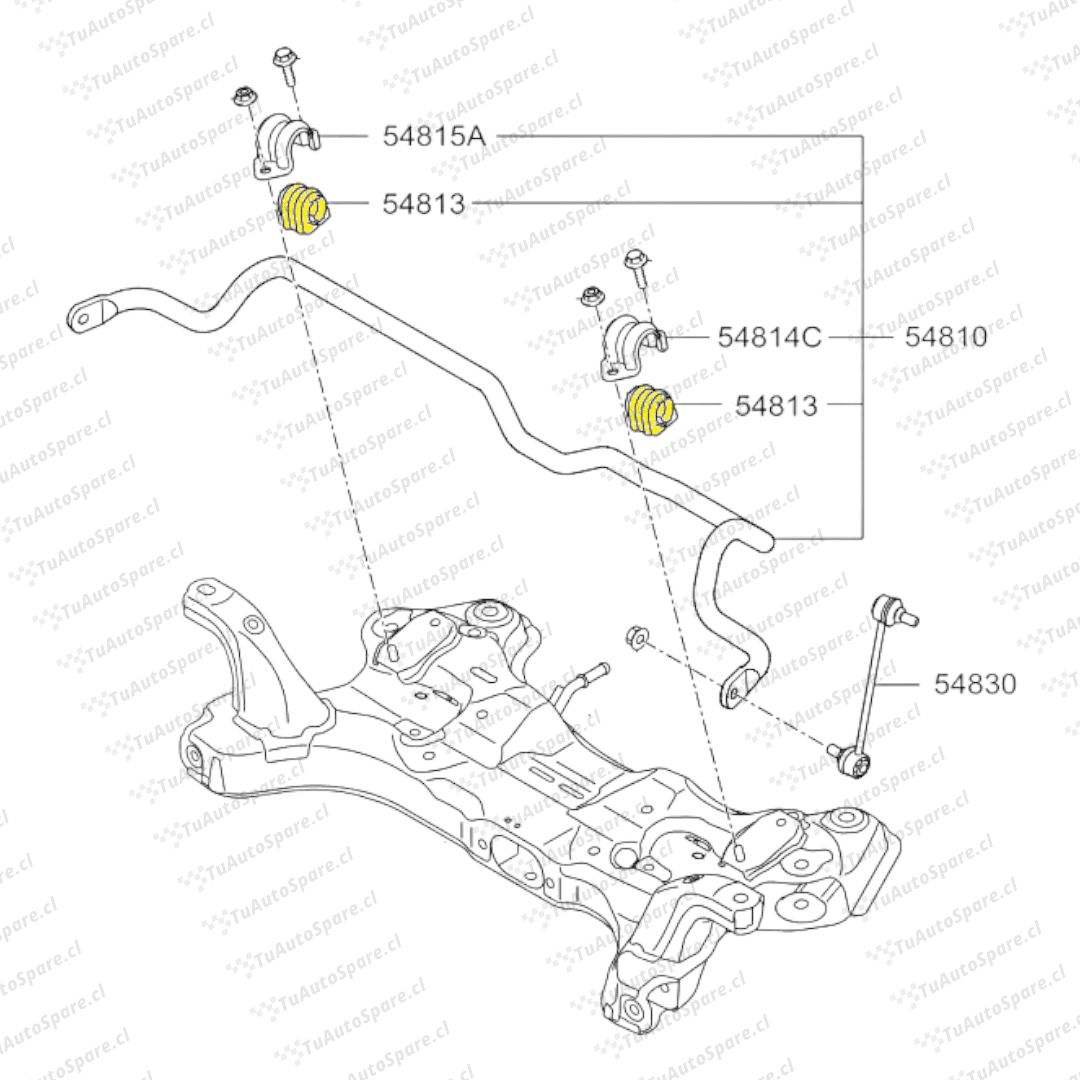 54815A
54813
54814C
54810
54813
54830
TuAutoSpare.cl