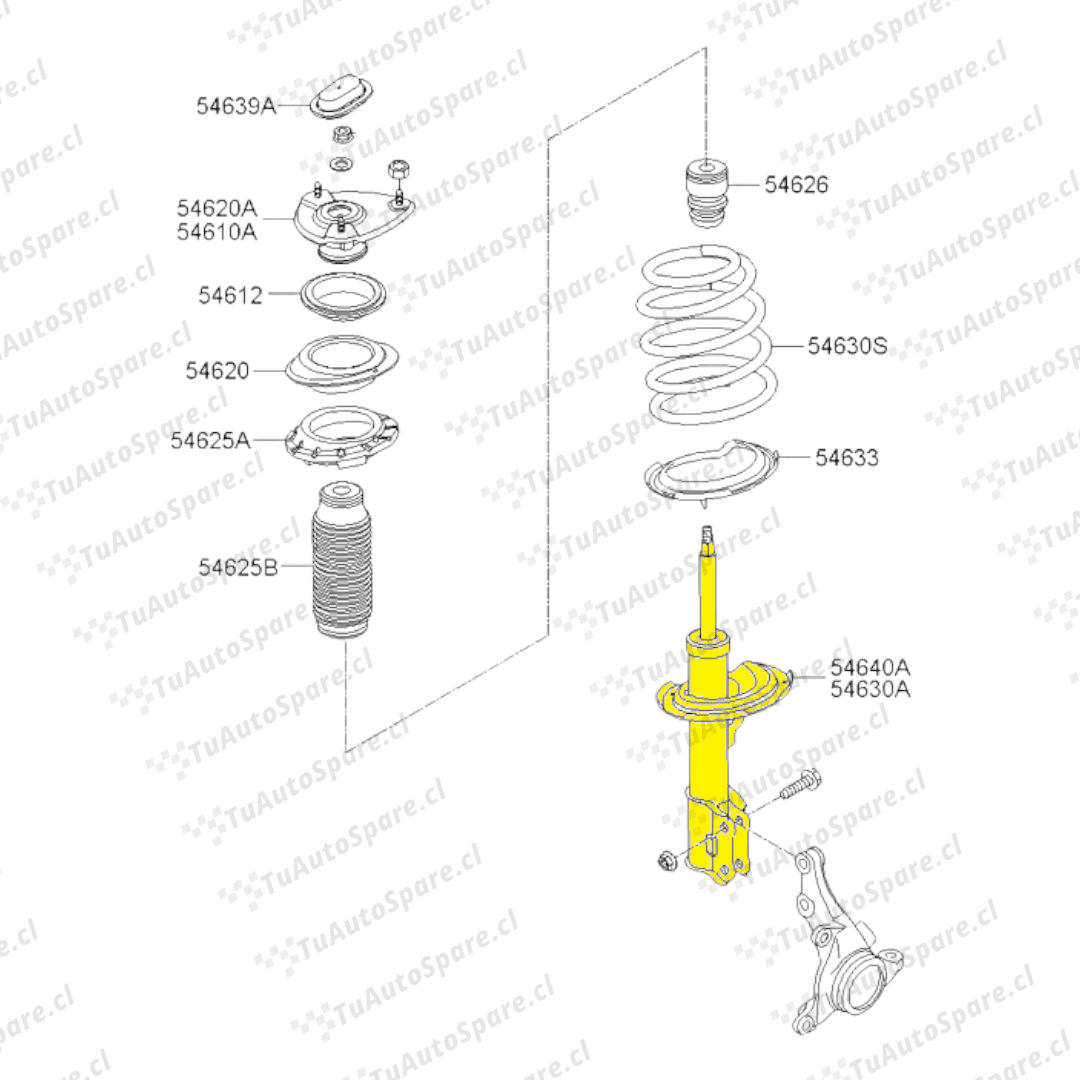 54639A

54620A
54610A

54612

54620

54625A

54625B

54626

54630S

54633

54640A
54630A

TuAutoSpare.cl