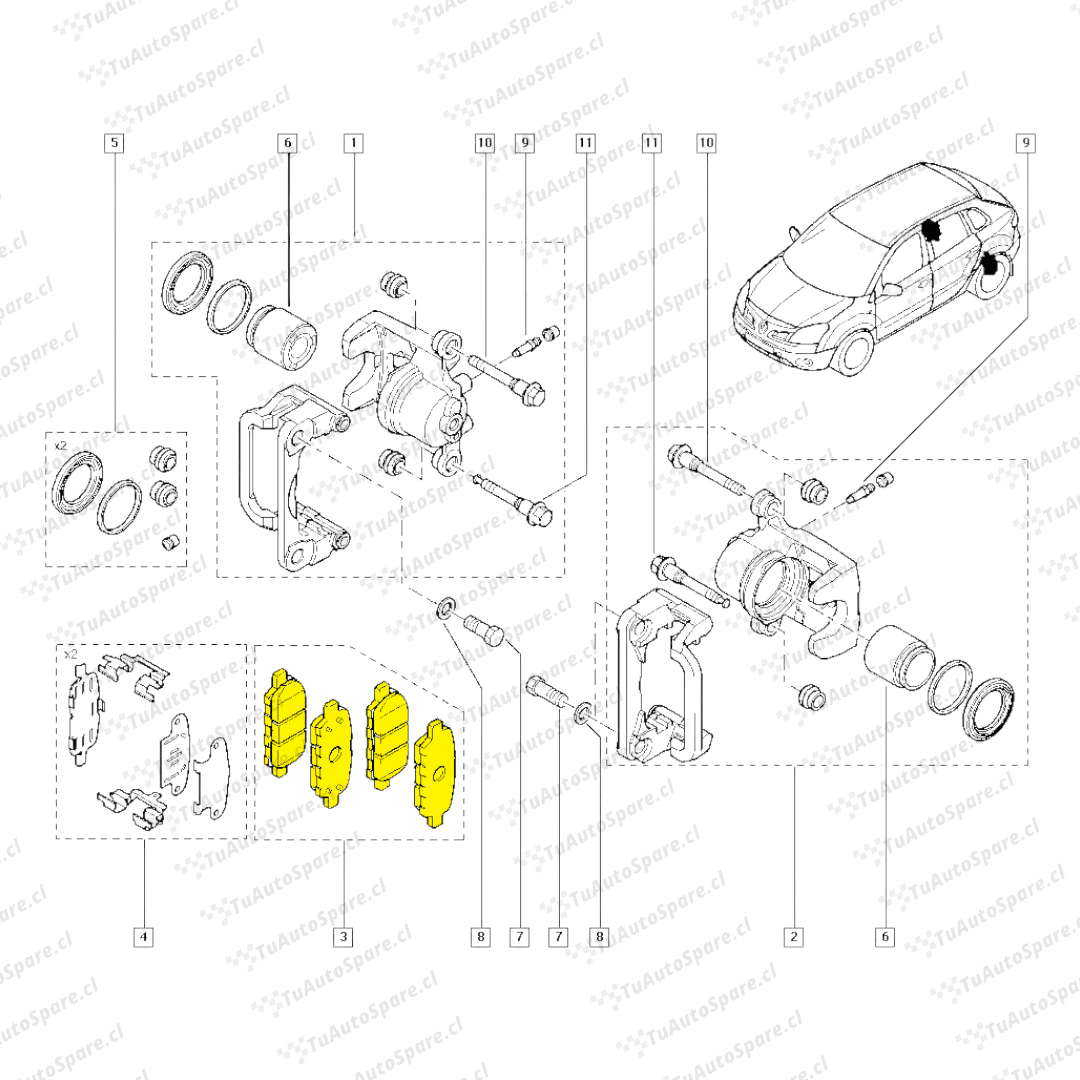 TuAutoSpare.cl

5
6
1
10
9
11
11
10
9

x2

x2

4
3
8
7
7
8
2
6