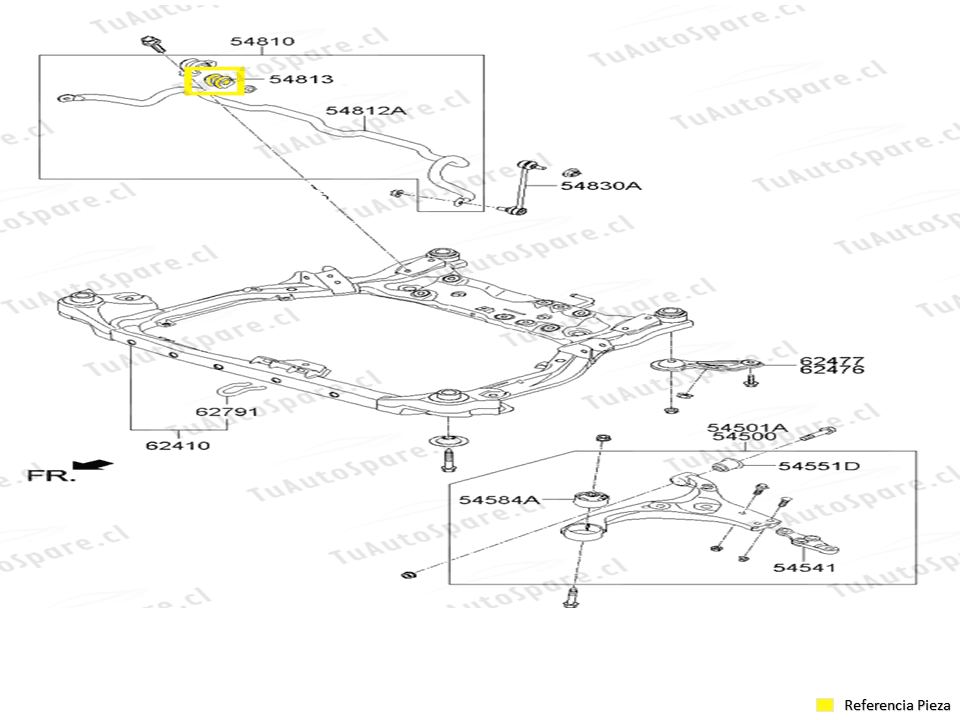 54810
54813
54812A
54830A
62477
62476
62791
62410
FR.
54501A
54500
54551D
54584A
54541
TuAutoSpare.cl
Referencia Pieza