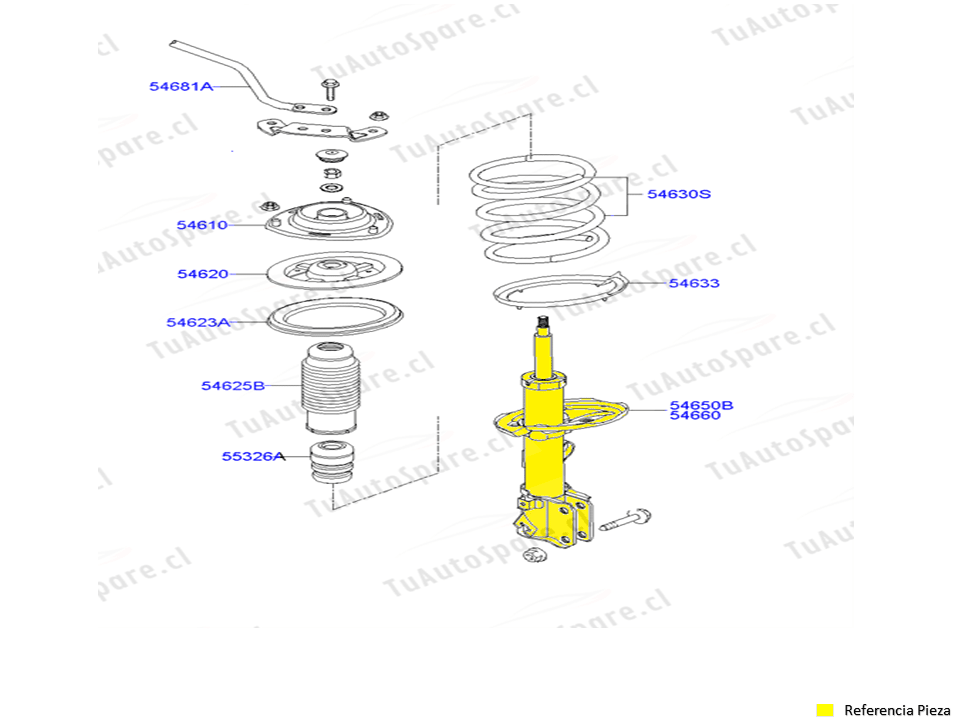 TuAutoSpare.cl

54681A

54610

54620

54623A

54625B

55326A

54630S

54633

54650B
54660

Referencia Pieza