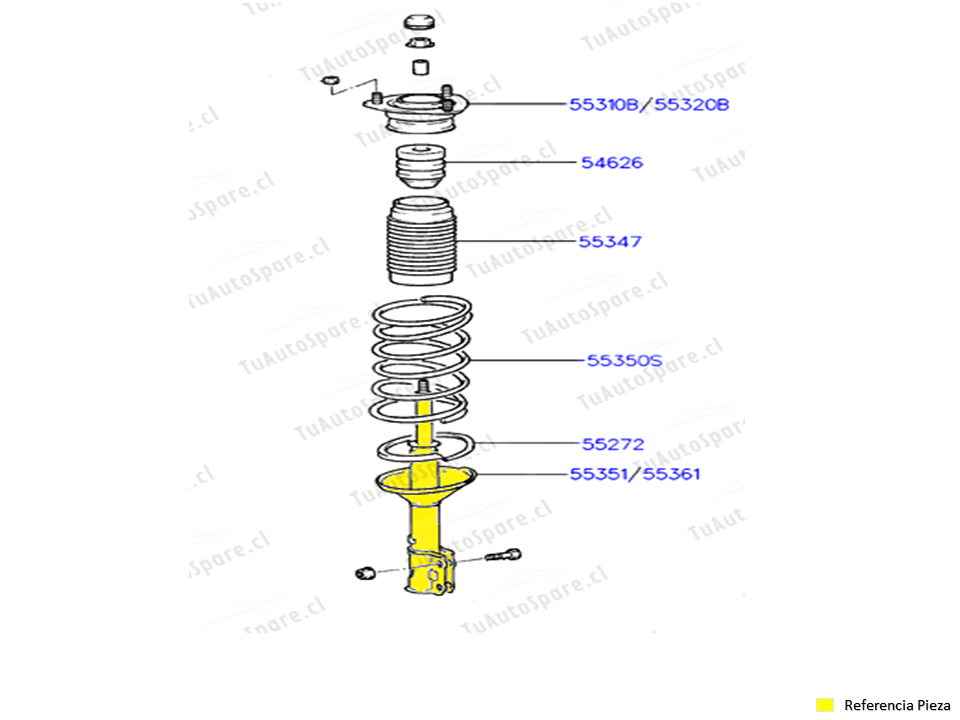 55310B/55320B

54626

55347

55350S

55272

55351/55361

TuAutoSpare.cl

Referencia Pieza