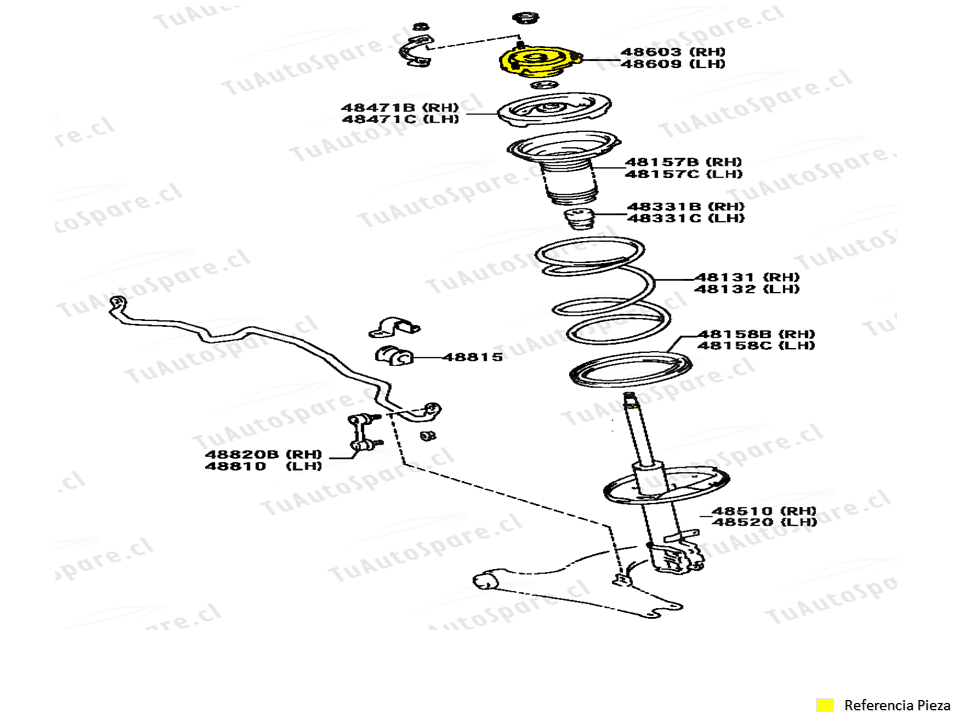 48603 (RH)
48609 (LH)

48471B (RH)
48471C (LH)

48157B (RH)
48157C (LH)

48331B (RH)
48331C (LH)

48131 (RH)
48132 (LH)

48158B (RH)
48158C (LH)

48815

48820B (RH)
48810 (LH)

48510 (RH)
48520 (LH)

TuAutoSpare.cl

Referencia Pieza