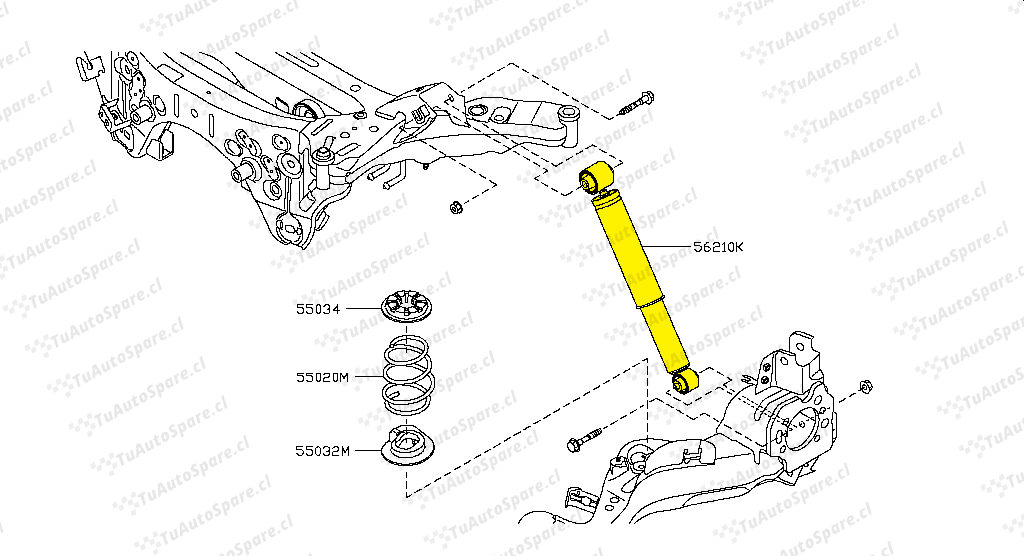 TuAutoSpare.cl

56210K

55034

55020M

55032M