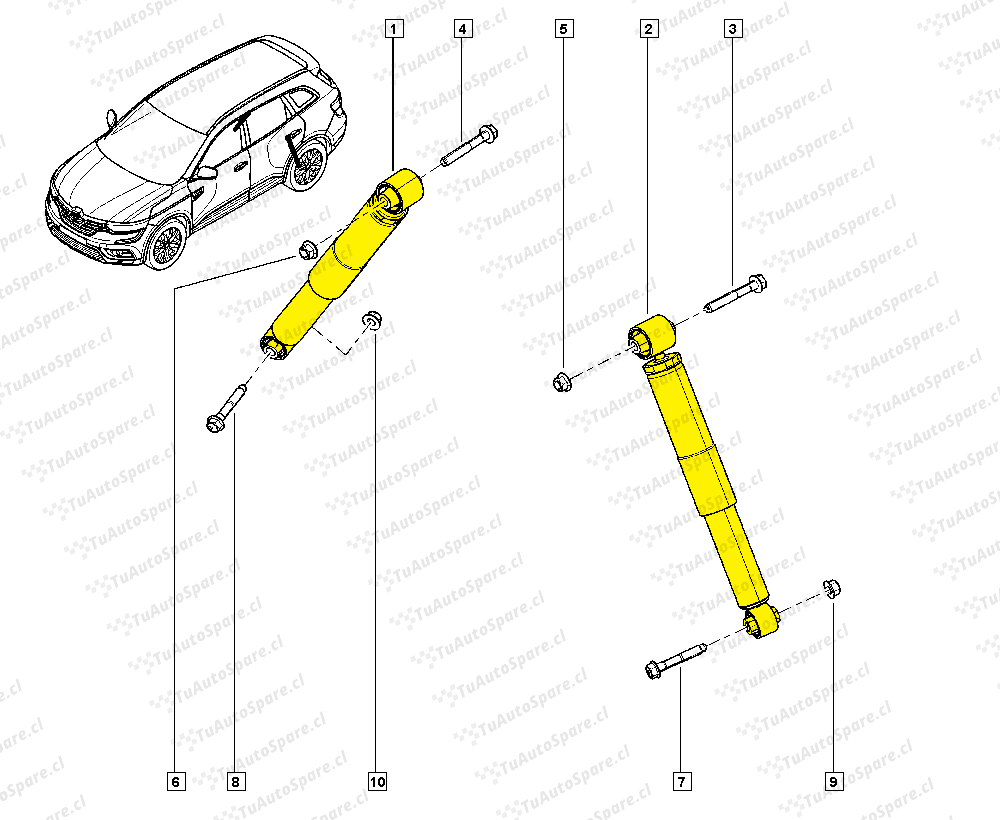 1
4
5
2
3
6
8
10
7
9
TuAutoSpare.cl