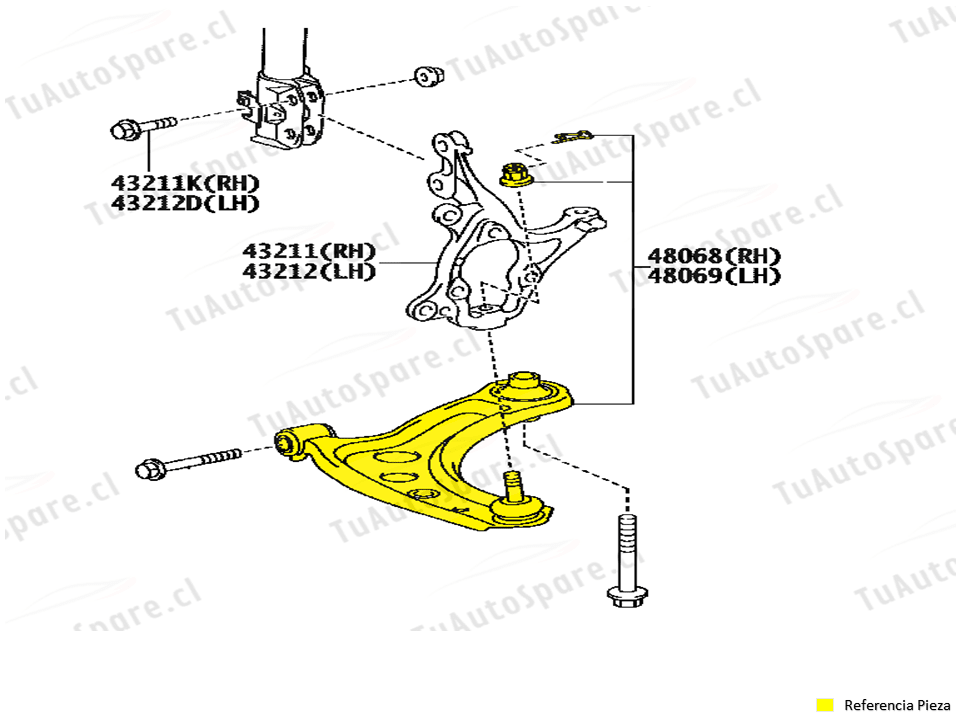 TuAutoSpare.cl

43211K(RH)
43212D(LH)

43211(RH)
43212(LH)

48068(RH)
48069(LH)

Referencia Pieza