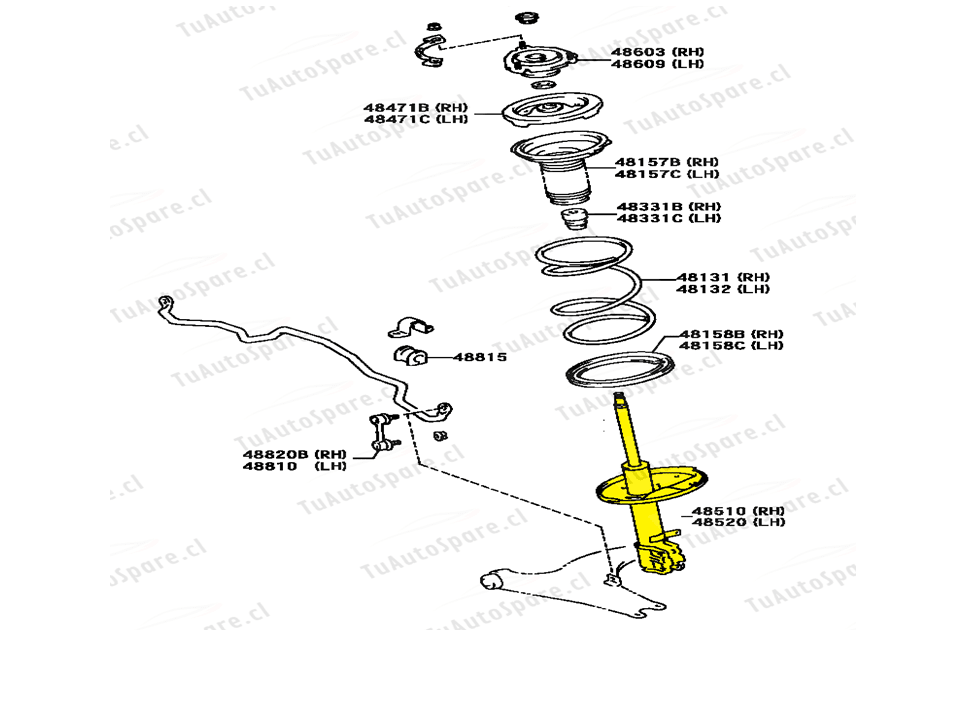 48603 (RH)
48609 (LH)

48471B (RH)
48471C (LH)

48157B (RH)
48157C (LH)

48331B (RH)
48331C (LH)

48131 (RH)
48132 (LH)

48158B (RH)
48158C (LH)

48815

48820B (RH)
48810 (LH)

48510 (RH)
48520 (LH)

TuAutoSpare.cl