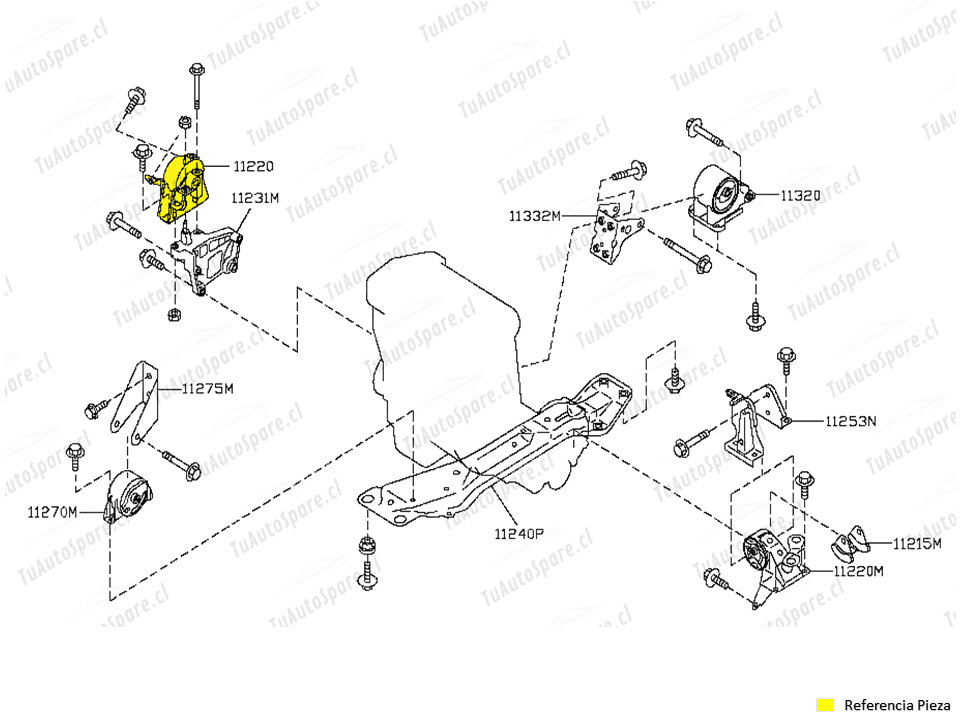 TuAutoSpare.cl

11220
11231M
11332M
11320
11275M
11253N
11270M
11240P
11215M
11220M

Referencia Pieza