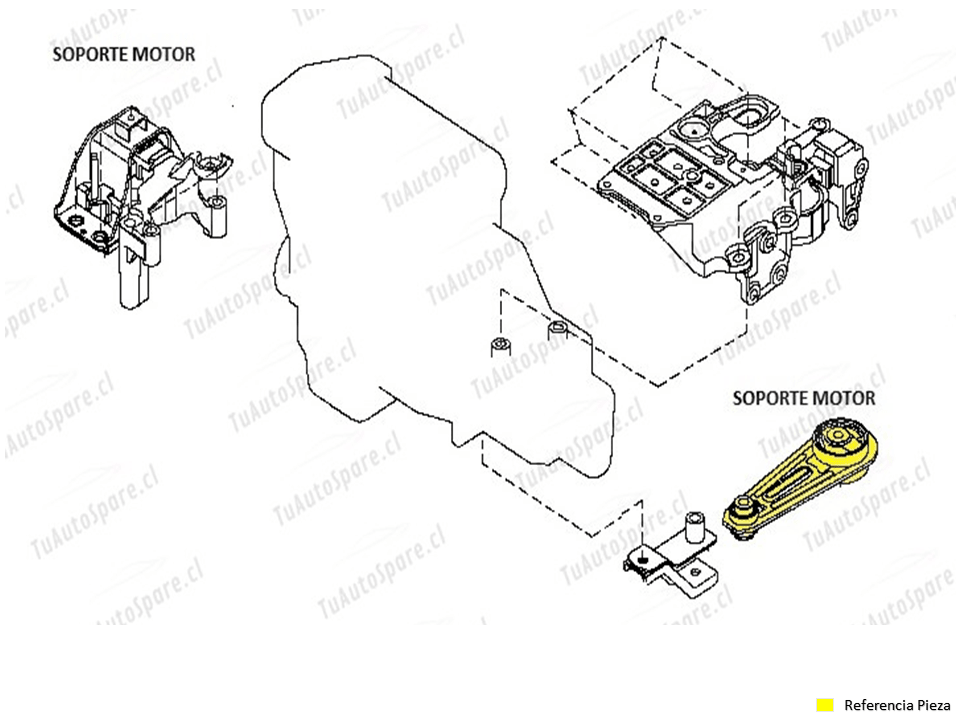 SOPORTE MOTOR

SOPORTE MOTOR

TuAutoSpare.cl

Referencia Pieza