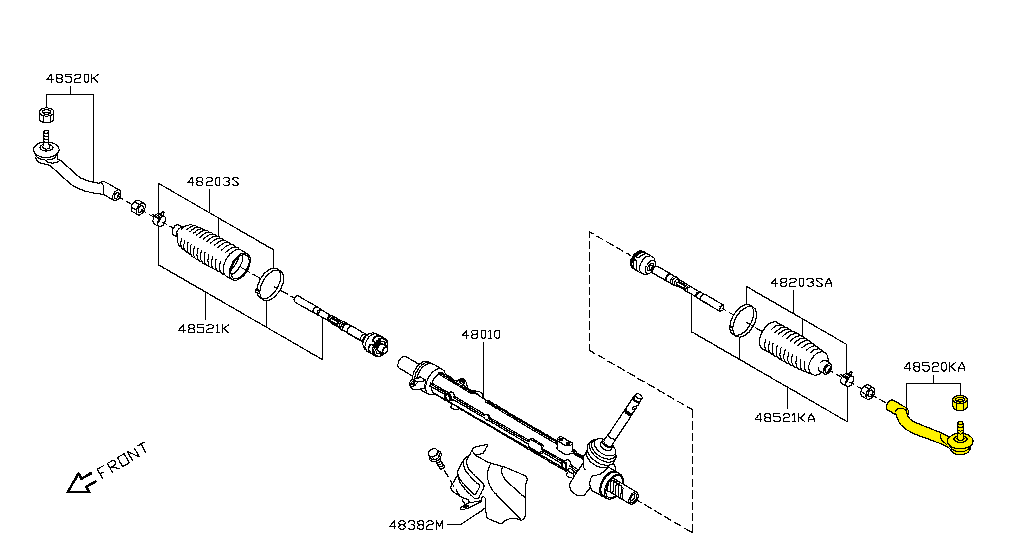 48520K

48203S

48521K

48010

48203SA

48520KA

48521KA

FRONT

48382M