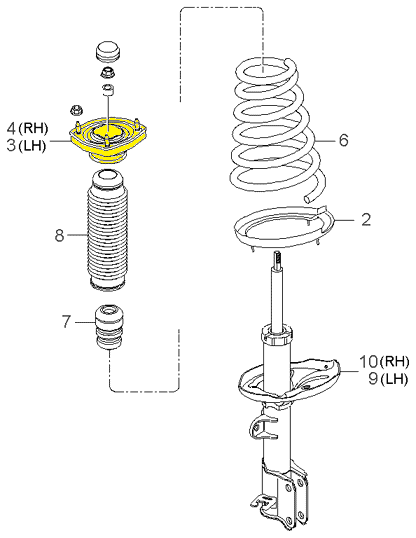 4 (RH)
3 (LH)
6
2
8
7
10 (RH)
9 (LH)