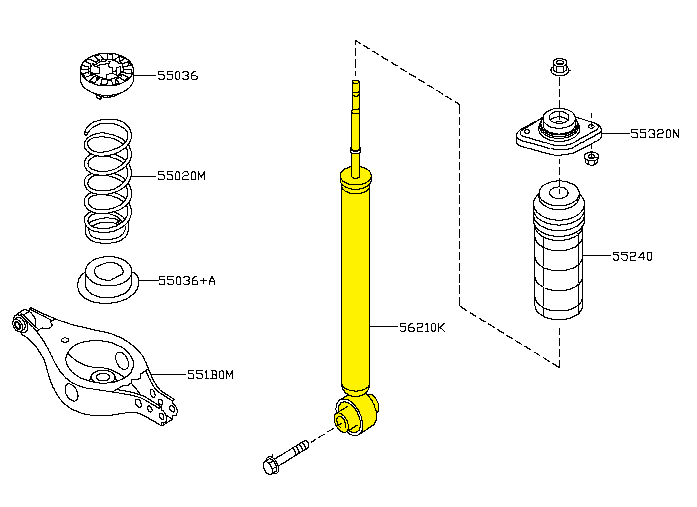 55036

55020M

55036+A

551B0M

56210K

55320N

55240