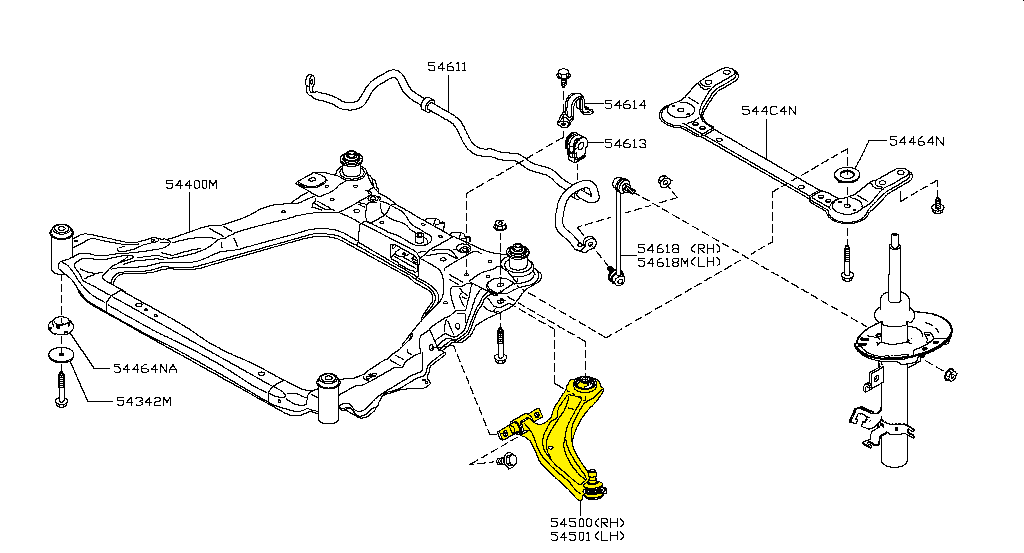 54611
54614
54613
544C4N
54464N
54400M
54618 (RH)
54618M(LH)
54464NA
54342M
54500(RH)
54501(LH)