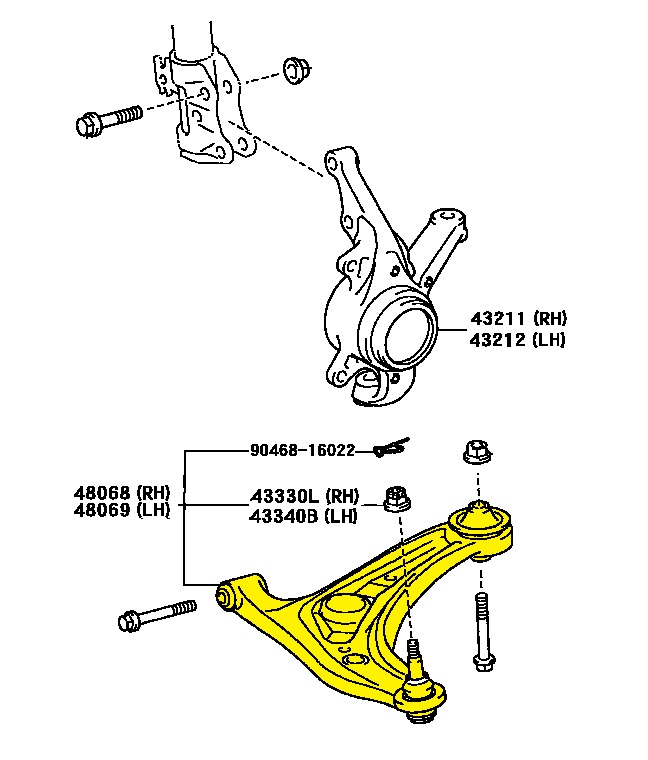 43211 (RH)
43212 (LH)

90468-16022

48068 (RH)
48069 (LH)

43330L (RH)
43340B (LH)