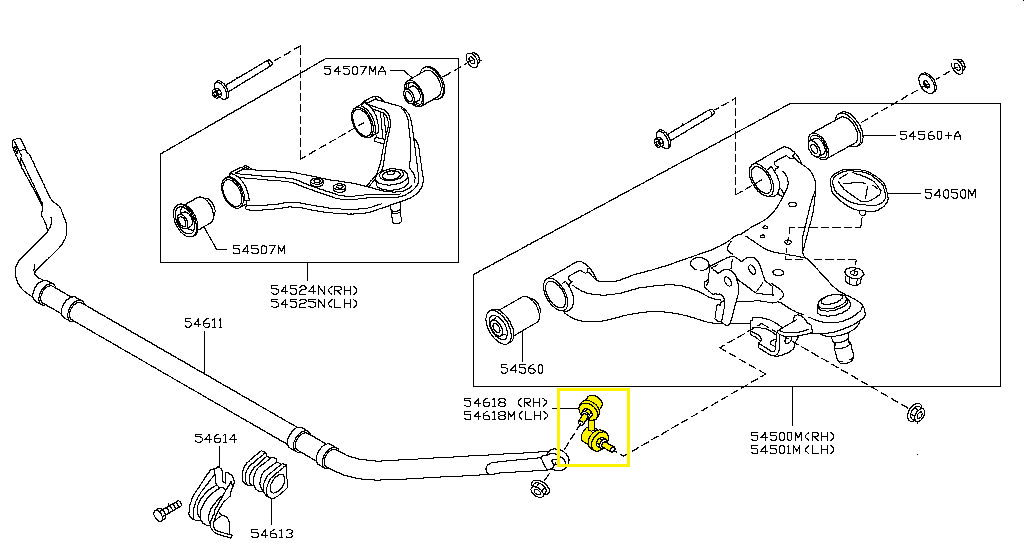 54507MA

54507M

54524N(RH)
54525N(LH)

54560+A

54050M

54560

54611

54618 (RH)
54618M(LH)

54500M(RH)
54501M(LH)

54614

54613