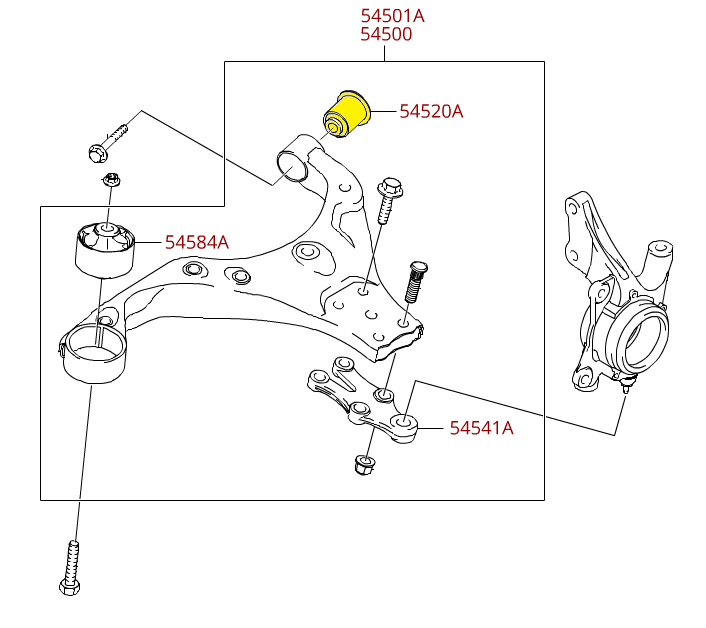 54501A
54500
54520A
54584A
54541A