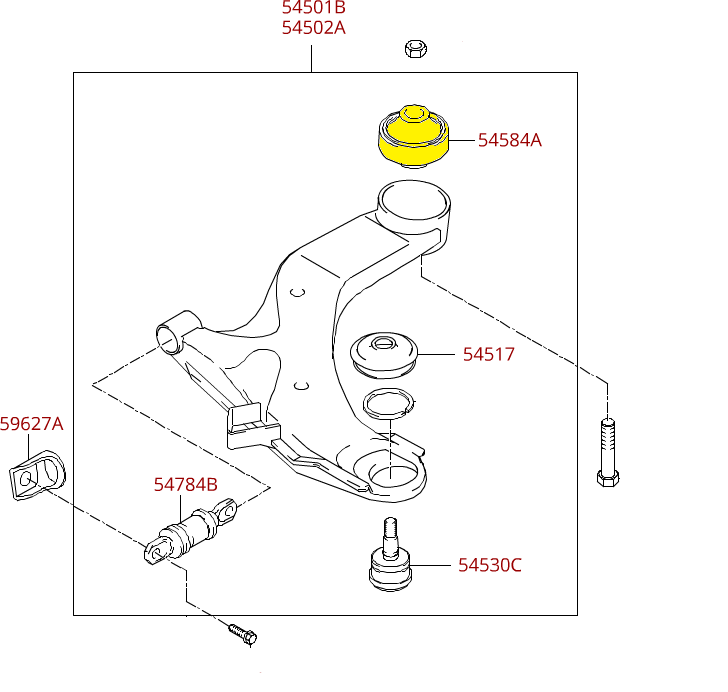 54501B
54502A

54584A

54517

59627A

54784B

54530C