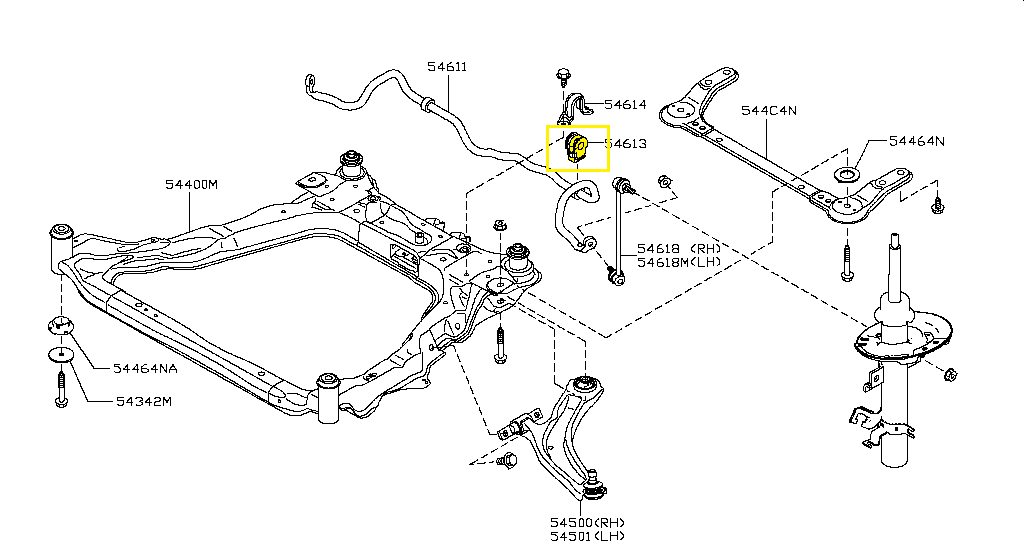 54611
54614
54613
544C4N
54464N
54400M
54618 (RH)
54618M(LH)
54464NA
54342M
54500(RH)
54501(LH)