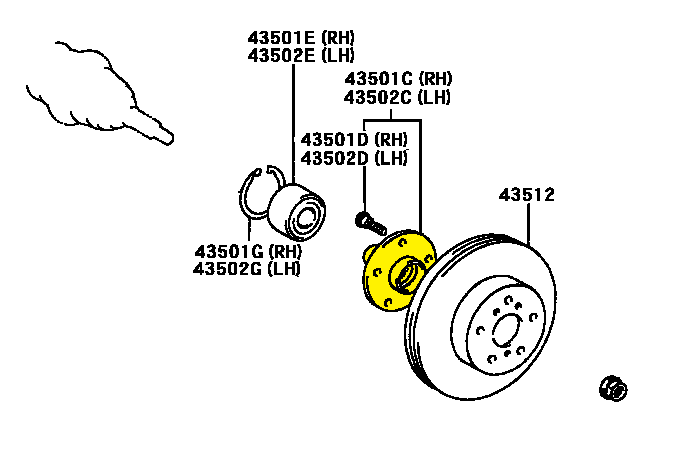 43501E (RH)
43502E (LH)

43501C (RH)
43502C (LH)

43501D (RH)
43502D (LH)

43512

43501G (RH)
43502G (LH)