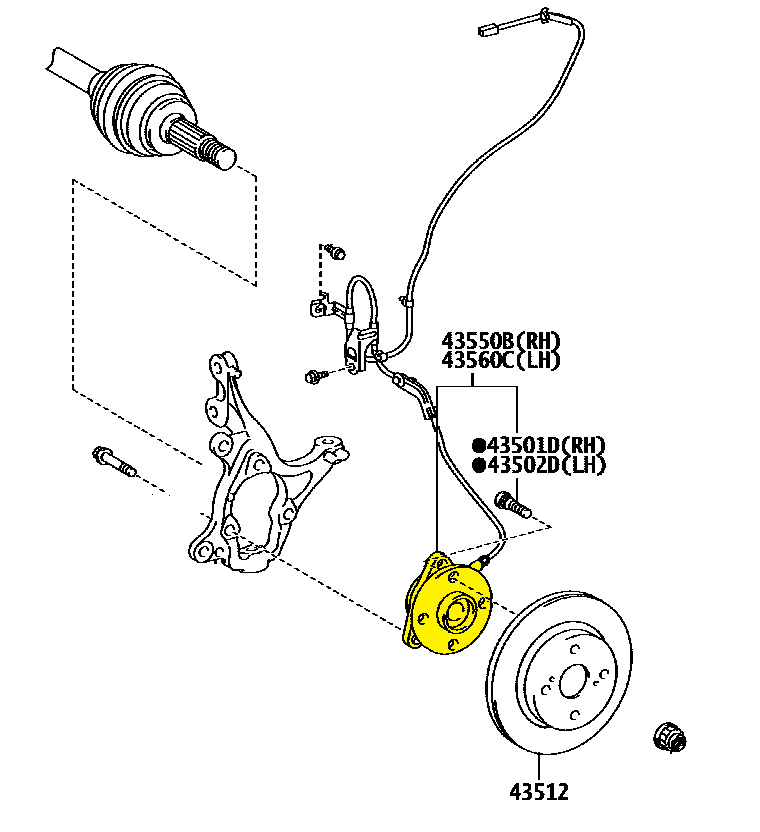 43550B(RH)
43560C(LH)

●43501D(RH)
●43502D(LH)

43512