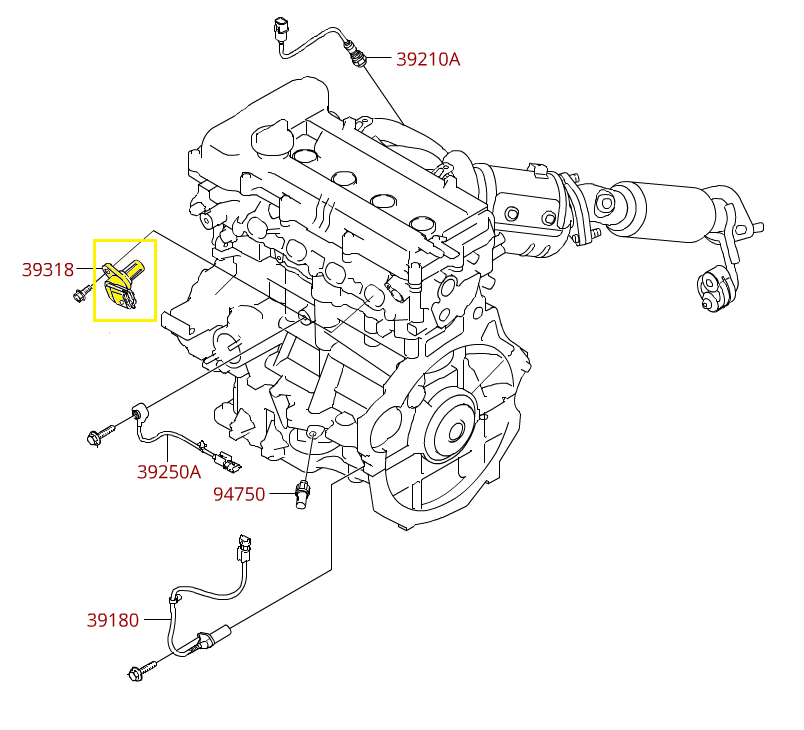 39210A

39318

39250A

94750

39180