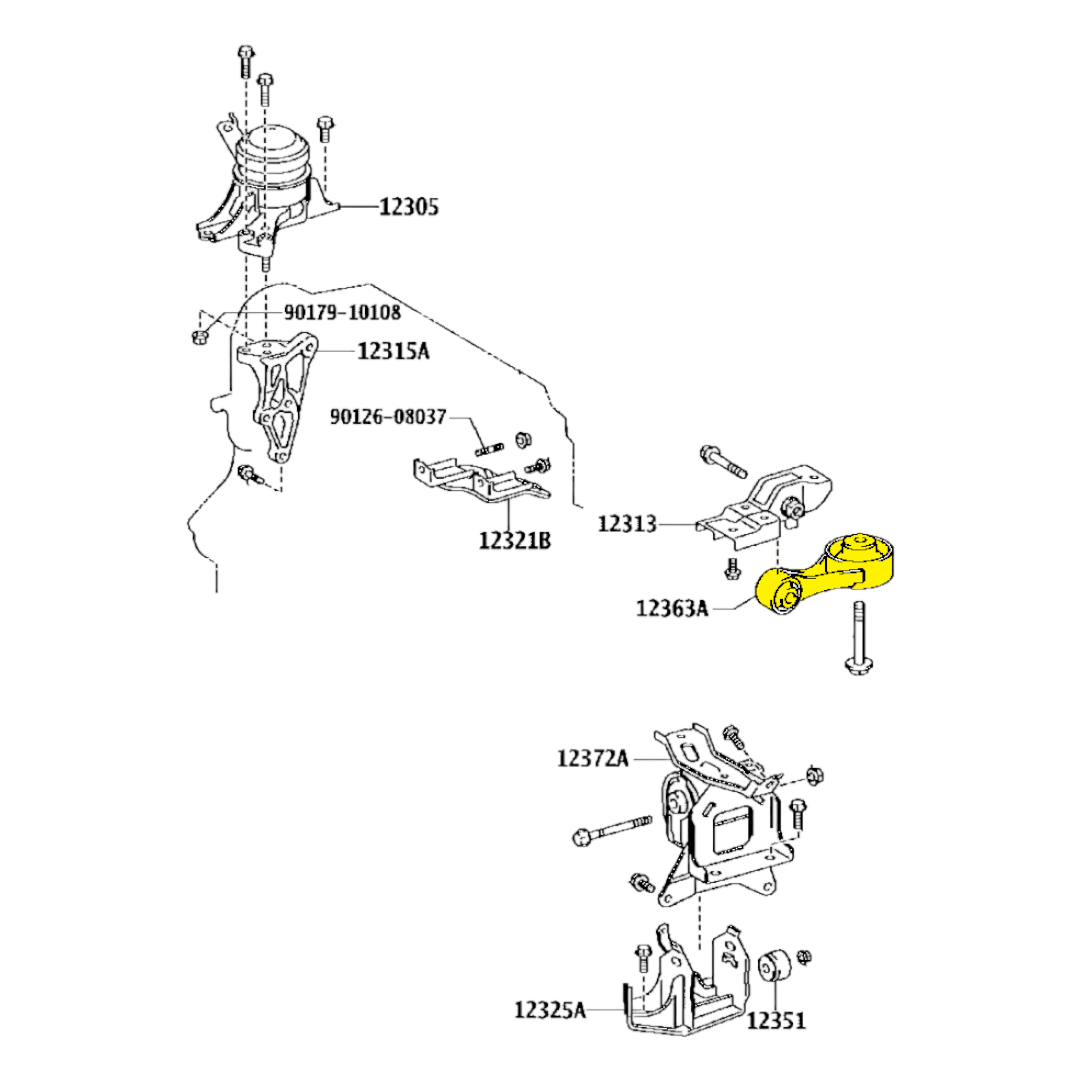 12305

90179-10108

12315A

90126-08037

12321B

12313

12363A

12372A

12325A

12351