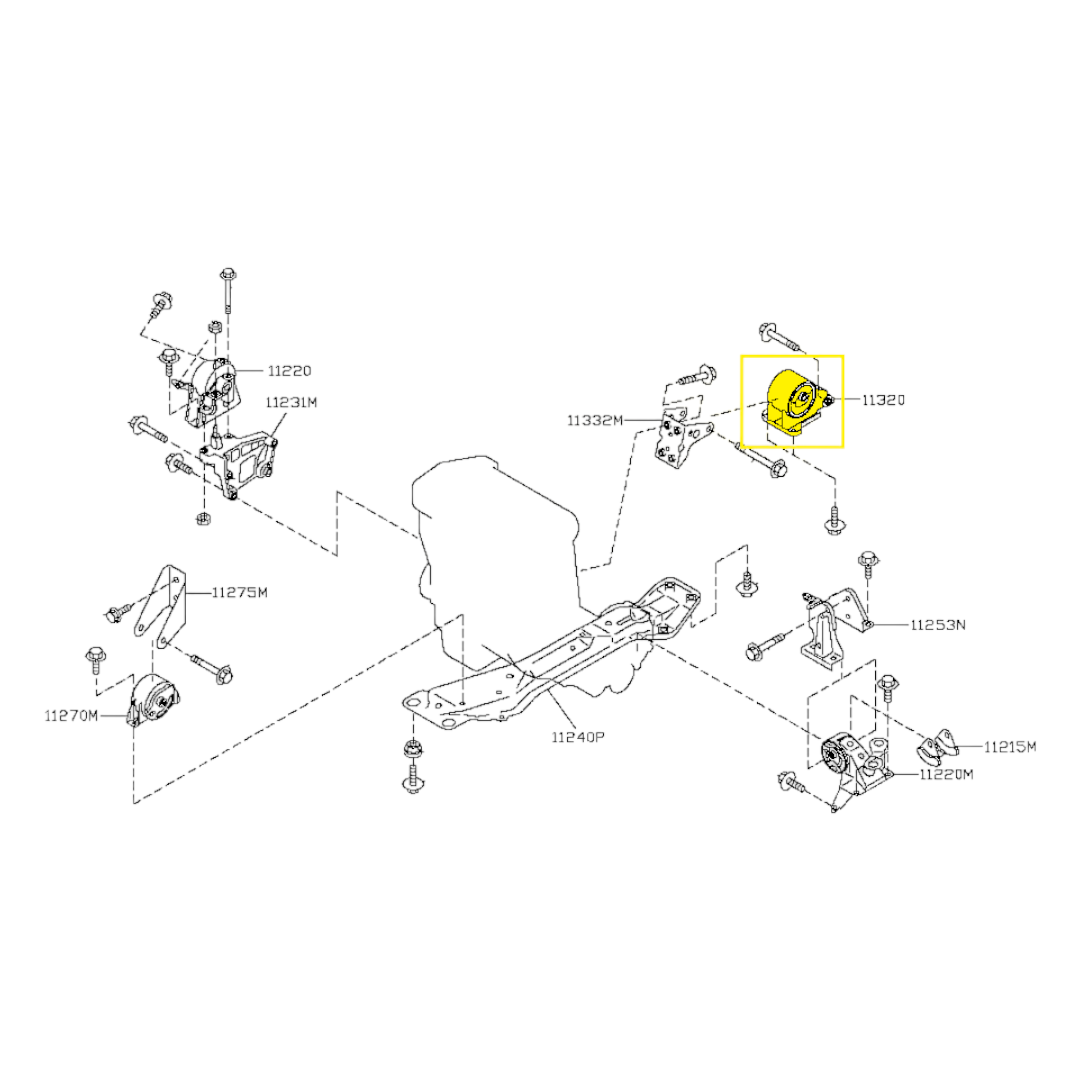 11220
11231M
11332M
11320
11275M
11253N
11270M
11240P
11215M
11220M