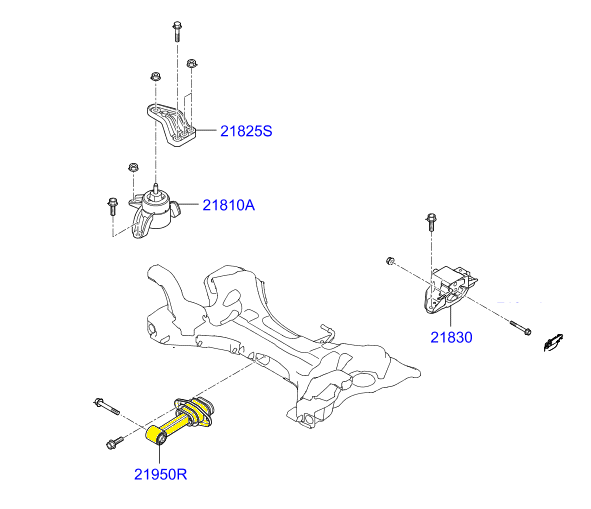 21825S

21810A

21830

21950R