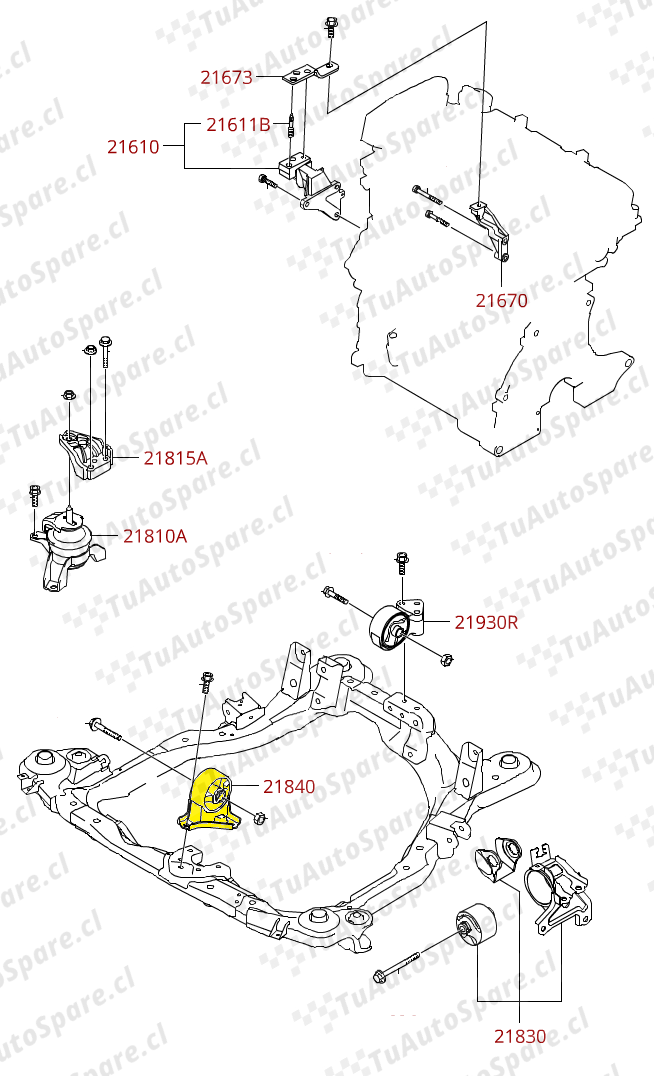 21673
21611B
21610
21670
21815A
21810A
21930R
21840
21830
TuAutoSpare.cl