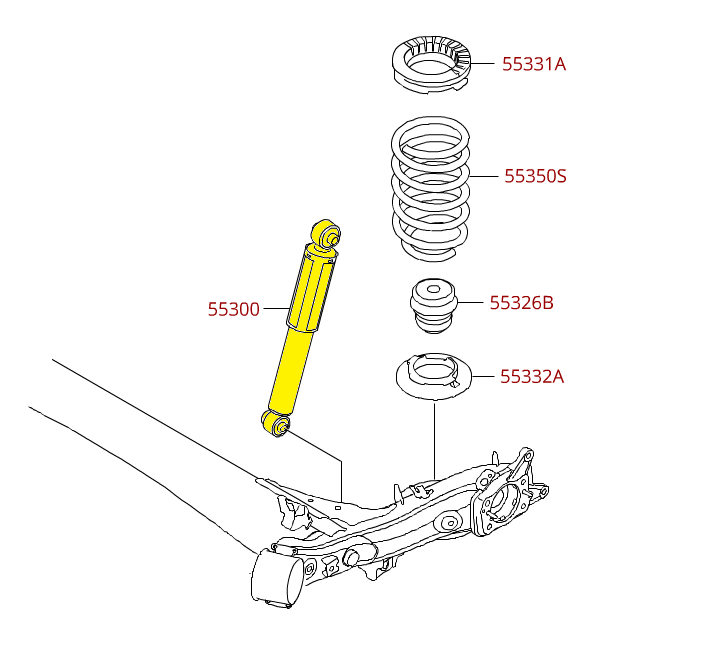 55331A
55350S
55300
55326B
55332A