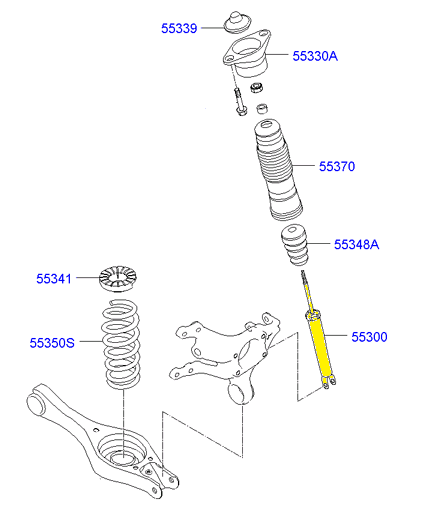 55339
55330A
55370
55348A
55341
55350S
55300