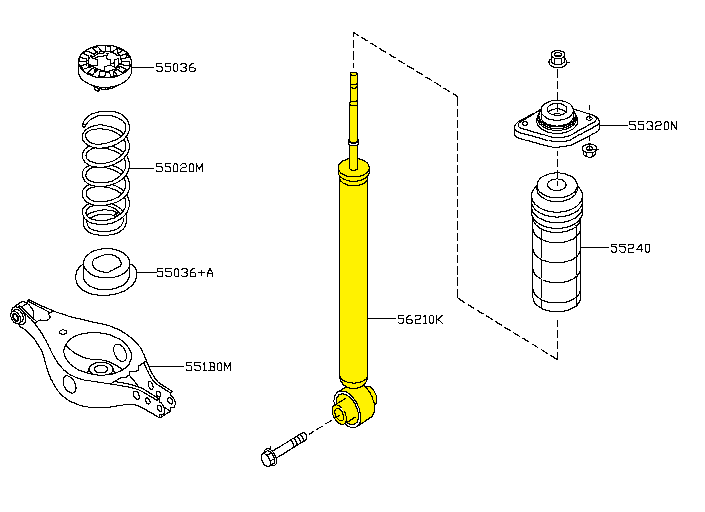 55036
55020M
55036+A
551B0M
56210K
55320N
55240