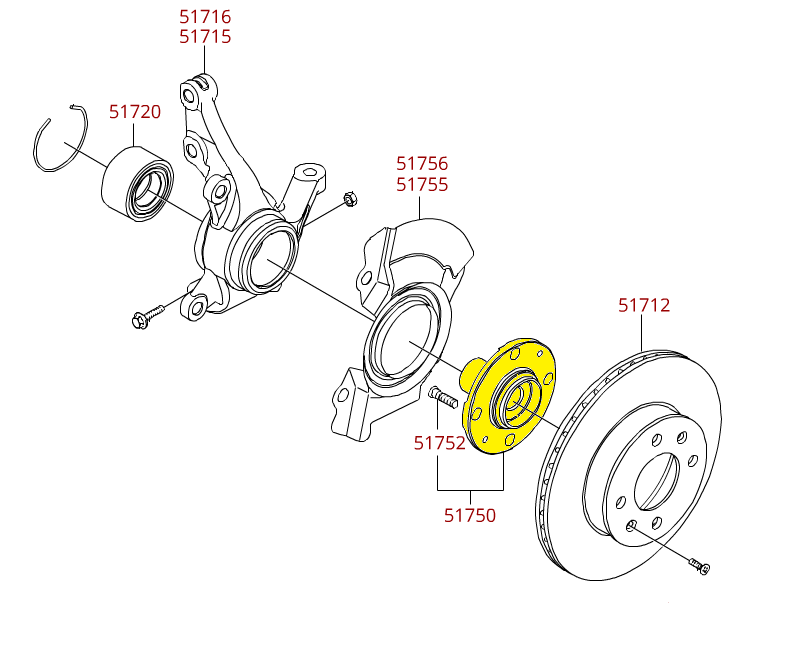 51716
51715

51720

51756
51755

51712

51752

51750