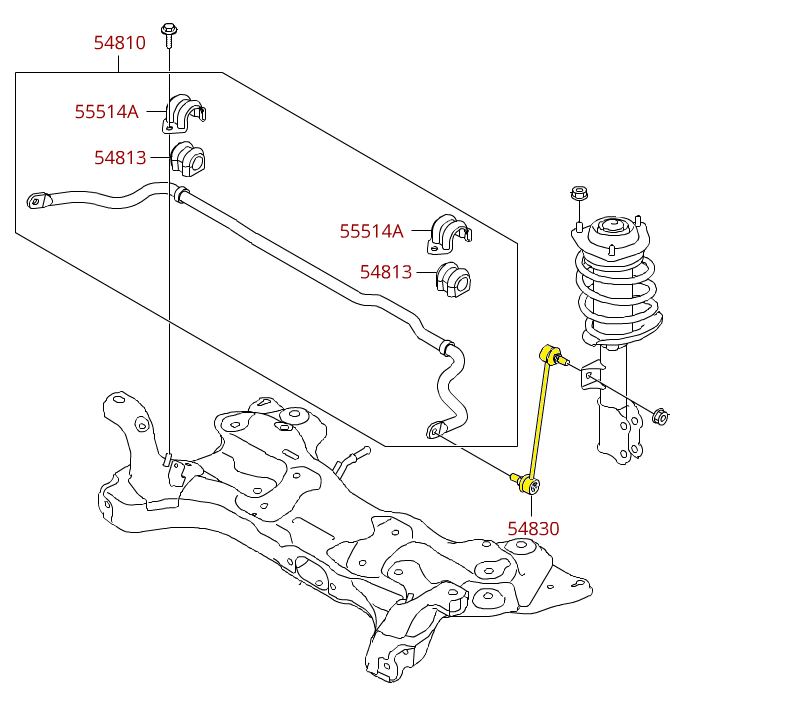 54810
55514A
54813
55514A
54813
54830