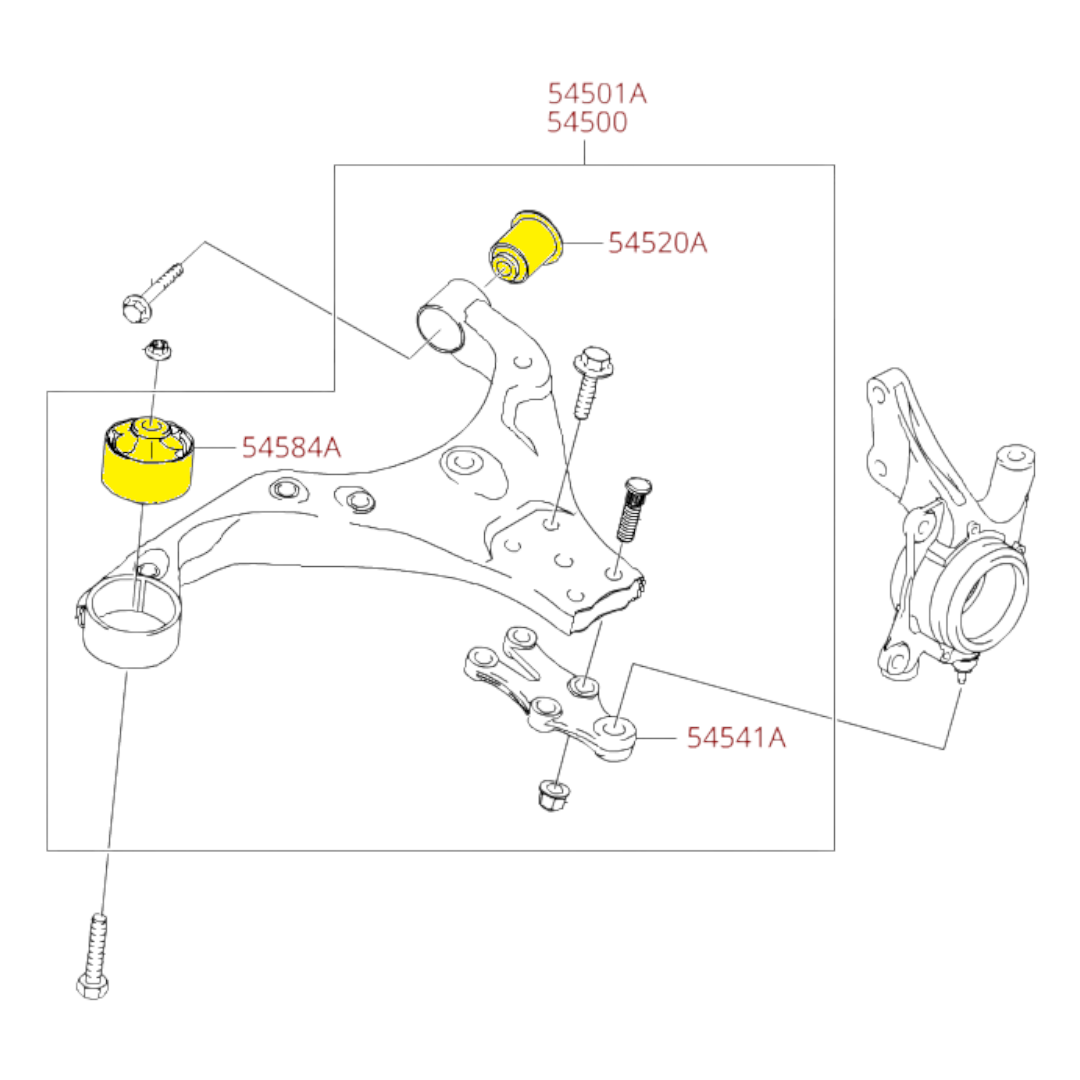 54501A
54500
54520A
54584A
54541A