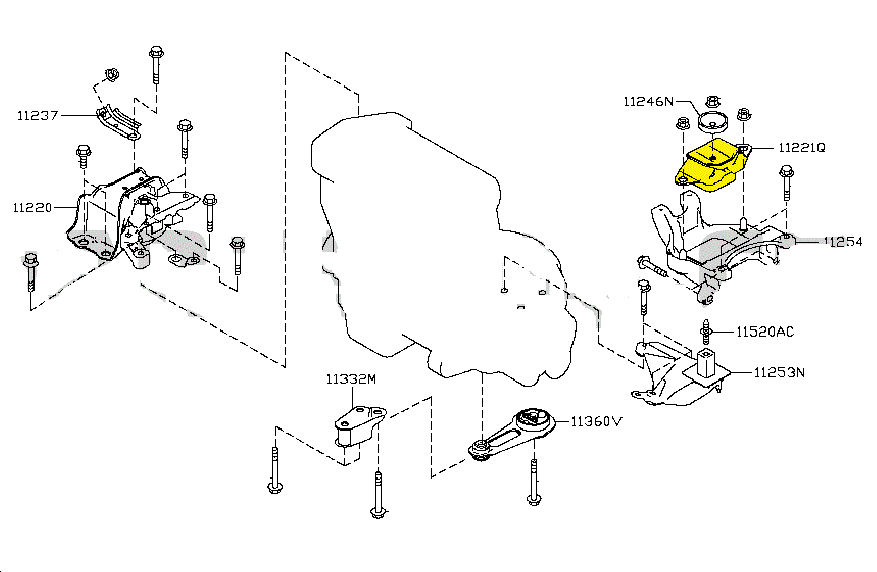 11237
11220
11246N
11221Q
11254
11520AC
11253N
11332M
11360V