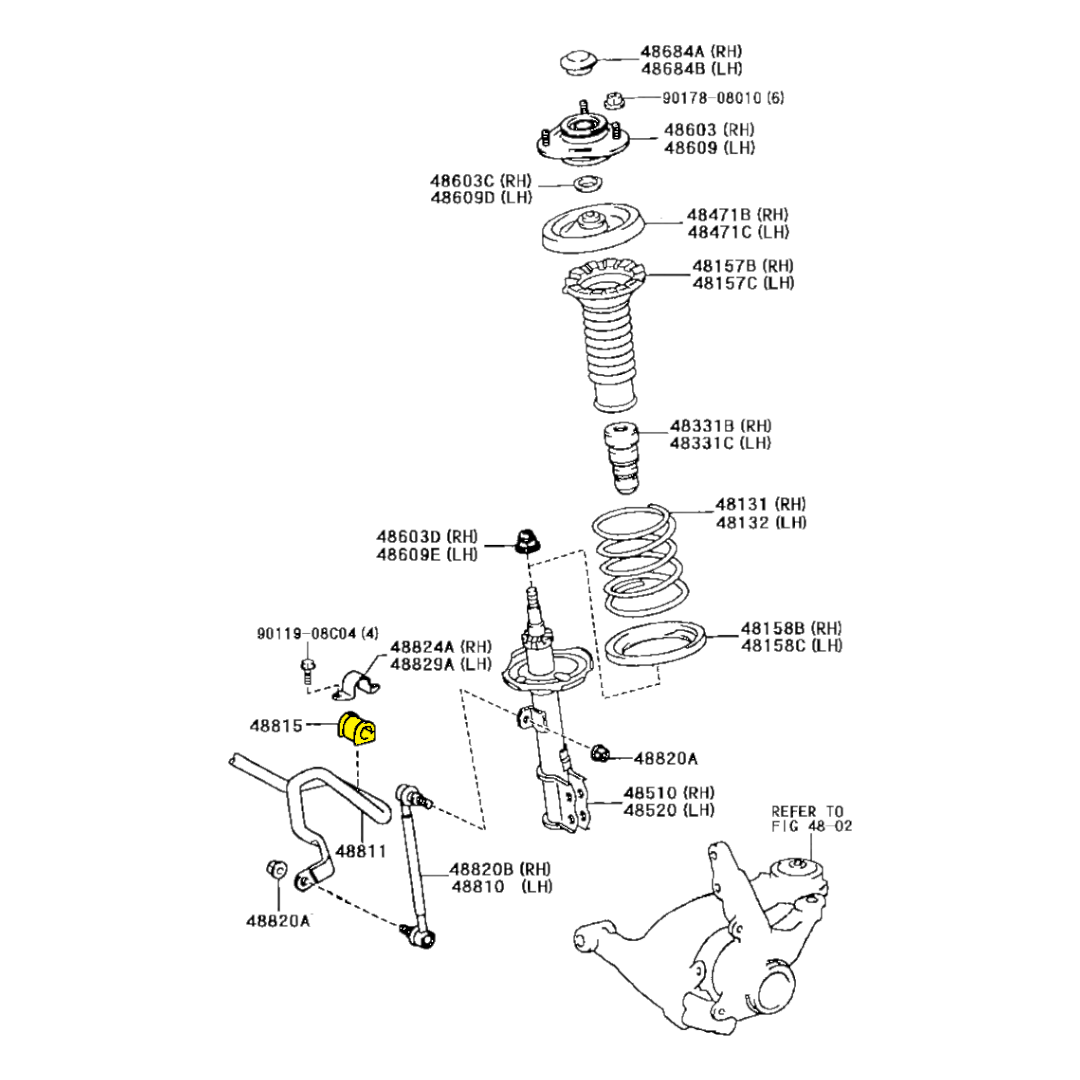 48684A (RH)
48684B (LH)

90178-08010 (6)

48603 (RH)
48609 (LH)

48603C (RH)
48609D (LH)

48471B (RH)
48471C (LH)

48157B (RH)
48157C (LH)

48331B (RH)
48331C (LH)

48131 (RH)
48132 (LH)

48603D (RH)
48609E (LH)

48158B (RH)
48158C (LH)

90119-08C04 (4)

48824A (RH)
48829A (LH)

48815

48820A

48510 (RH)
48520 (LH)

REFER TO
FIG 48-02

48811

48820B (RH)
48810 (LH)

48820A