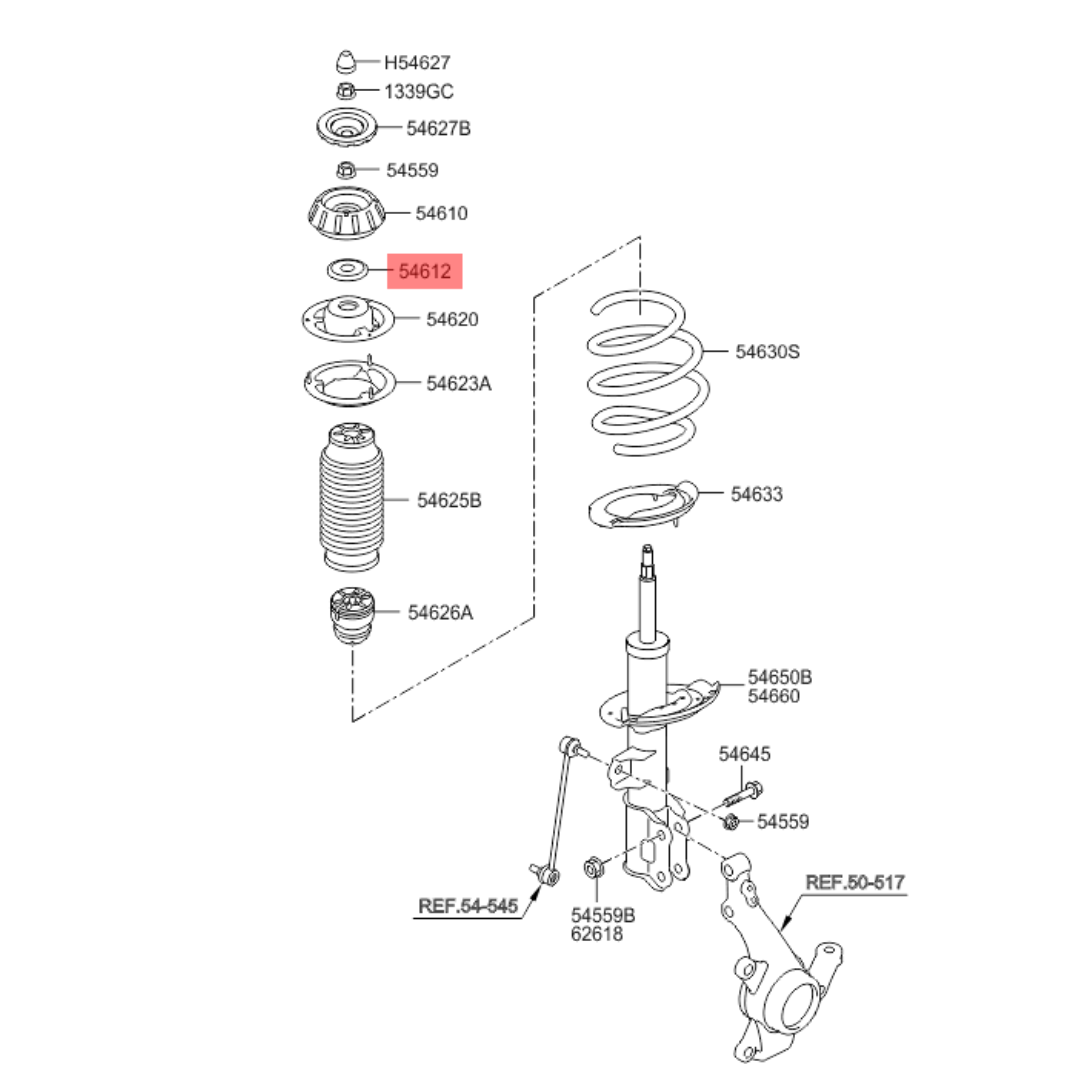 H54627
1339GC
54627B
54559
54610
54612
54620
54623A
54625B
54626A
54630S
54633
54650B
54660
54645
54559
REF.54-545
54559B
62618
REF.50-517