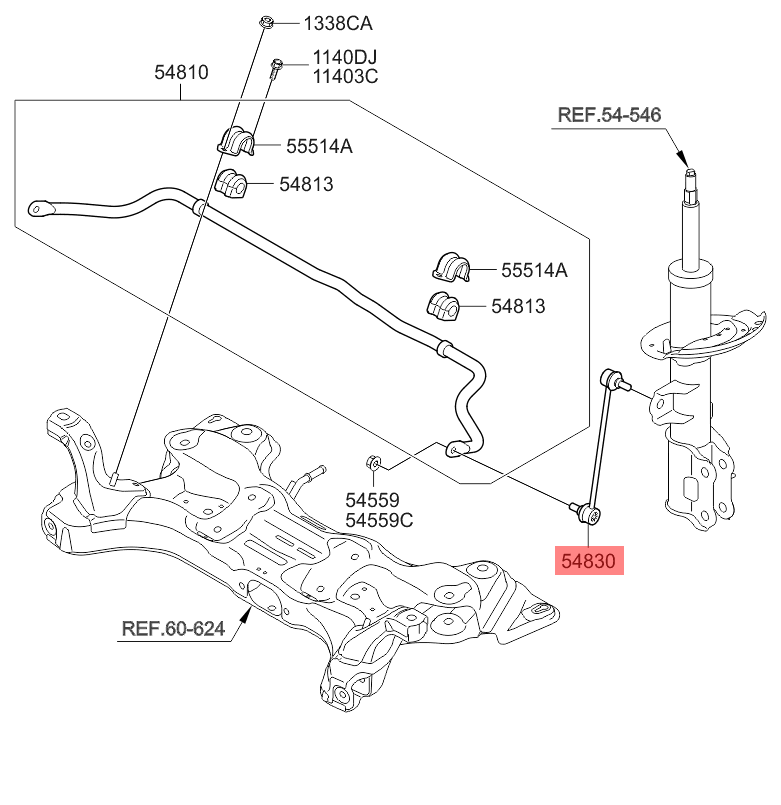 1338CA
54810
1140DJ
11403C
REF.54-546
55514A
54813
55514A
54813
54559
54559C
54830
REF.60-624