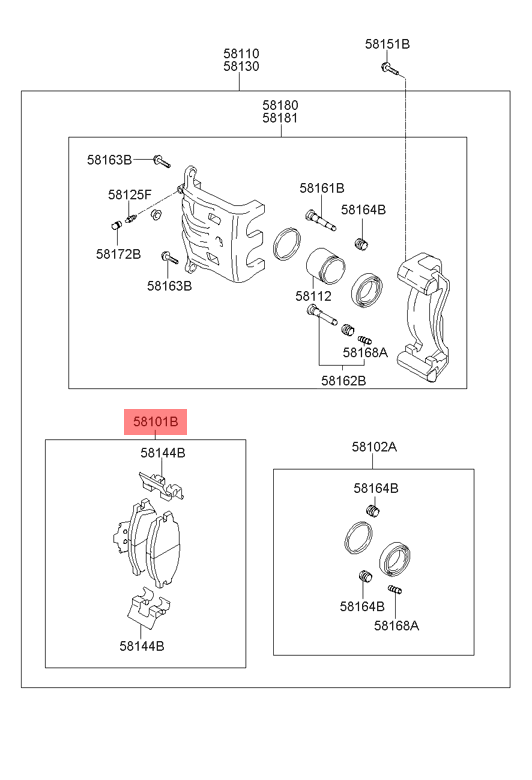 58110
58130

58151B

58180
58181

58163B

58125F

58172B

58163B

58161B

58164B

58112

58168A

58162B

58101B

58144B

58144B

58102A

58164B

58164B

58168A