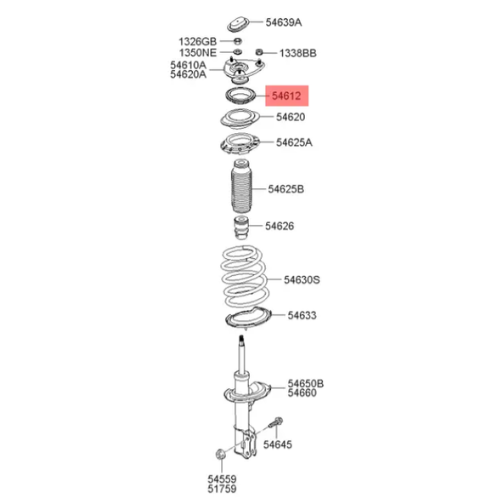 54639A
1326GB
1350NE
1338BB
54610A
54620A
54612
54620
54625A
54625B
54626
54630S
54633
54650B
54660
54645
54559
51759