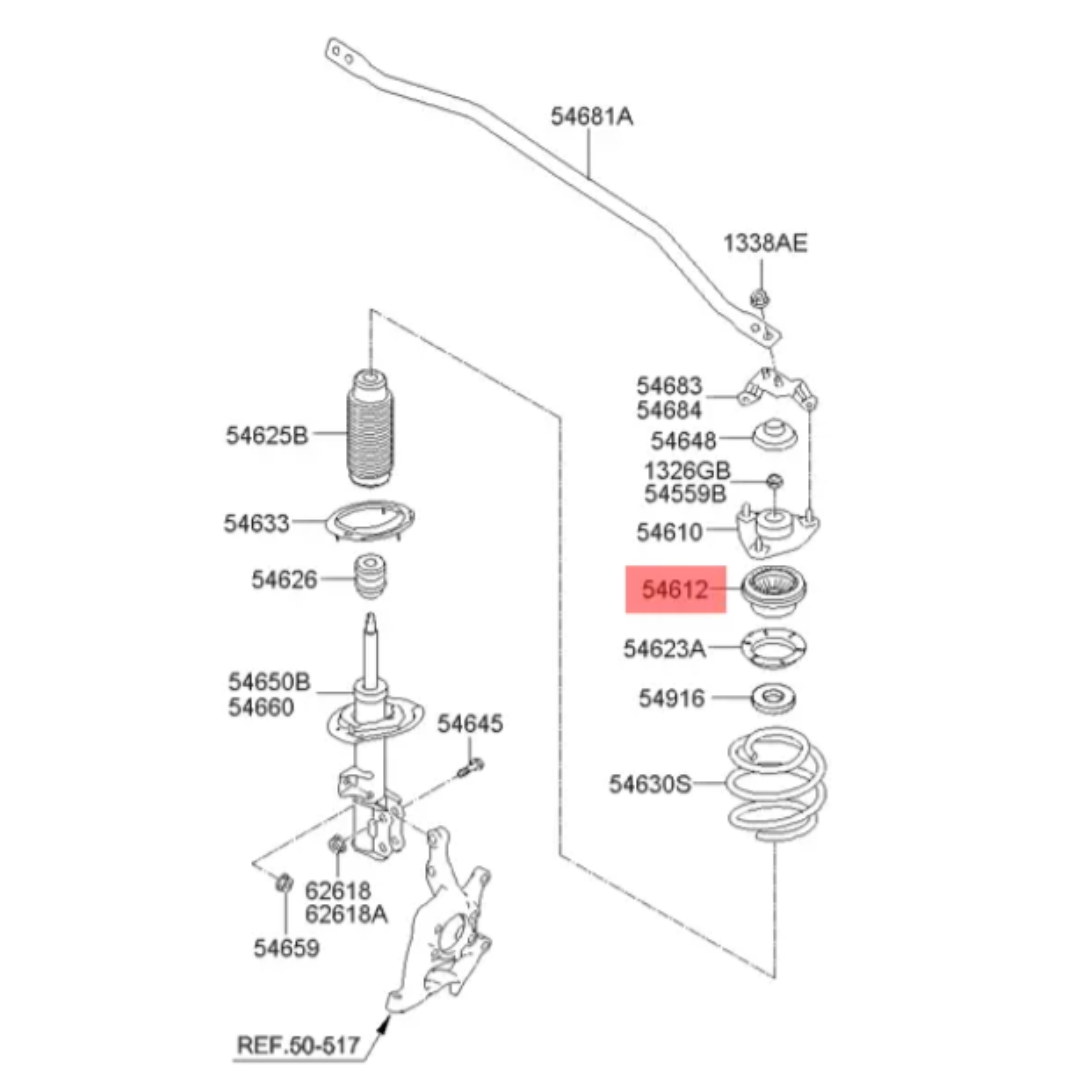 54681A

1338AE

54683
54684

54648

1326GB
54559B

54610

54612

54623A

54916

54630S

54625B

54633

54626

54650B
54660

54645

62618
62618A

54659

REF.50-517