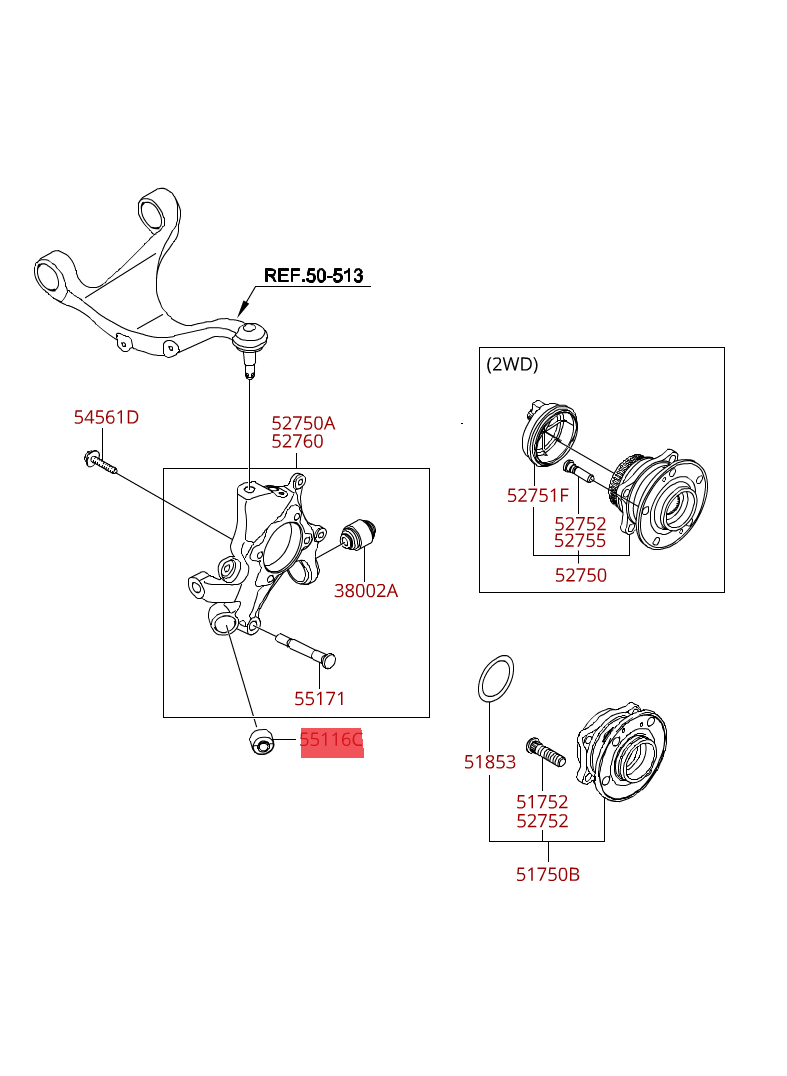 REF.50-513

54561D

52750A
52760

38002A

55171

55116C

(2WD)

52751F

52752
52755

52750

51853

51752
52752

51750B