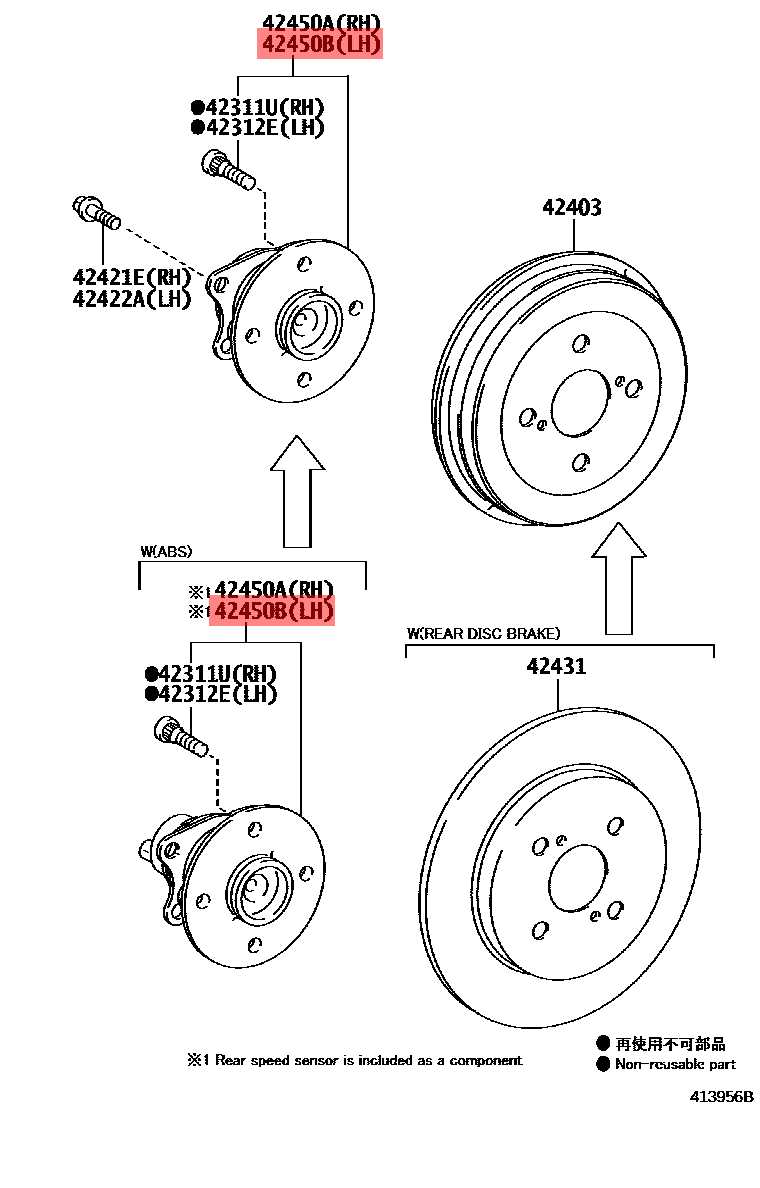 42450A(RH)
42450B(LH)

●42311U(RH)
●42312E(LH)

42421E(RH)
42422A(LH)

42403

W(ABS)

※1 42450A(RH)
※1 42450B(LH)

●42311U(RH)
●42312E(LH)

W(REAR DISC BRAKE)

42431

※1 Rear speed sensor is included as a component

● 再使用不可部品
● Non-reusable part

413956B