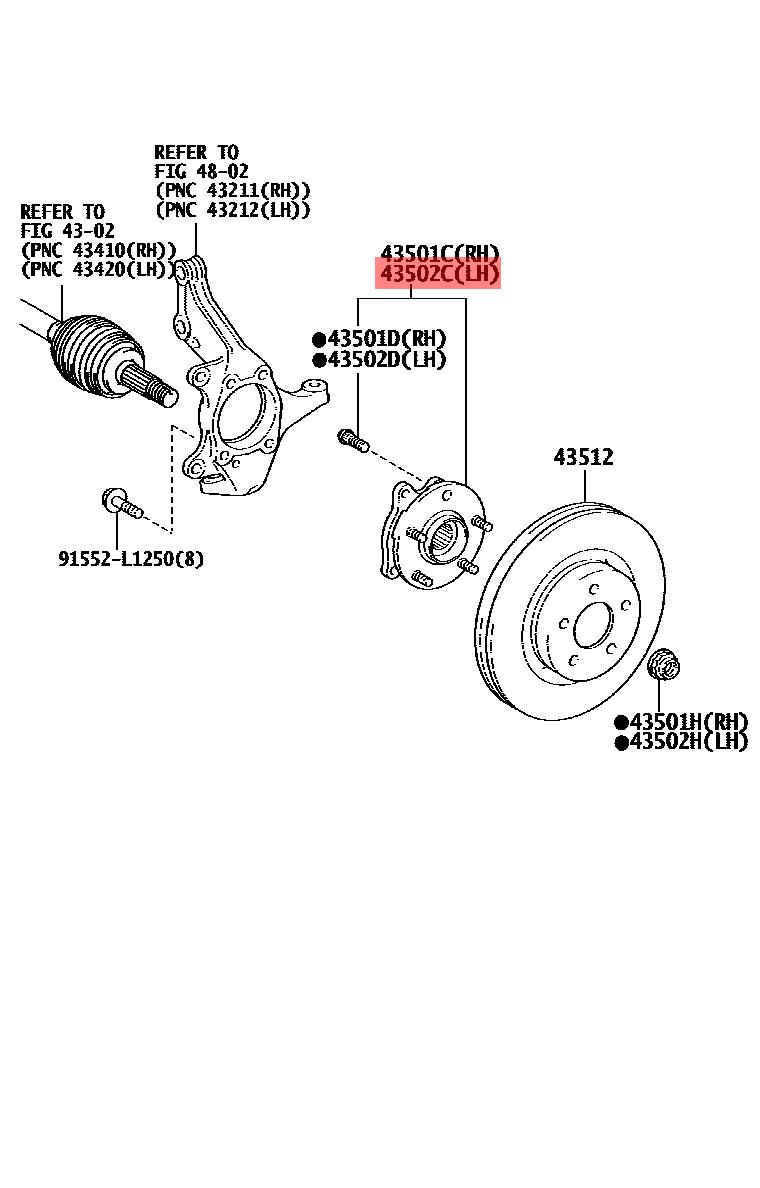 REFER TO
FIG 48-02
(PNC 43211(RH))
(PNC 43212(LH))

REFER TO
FIG 43-02
(PNC 43410(RH))
(PNC 43420(LH))

43501C(RH)
43502C(LH)

●43501D(RH)
●43502D(LH)

43512

91552-L1250(8)

●43501H(RH)
●43502H(LH)