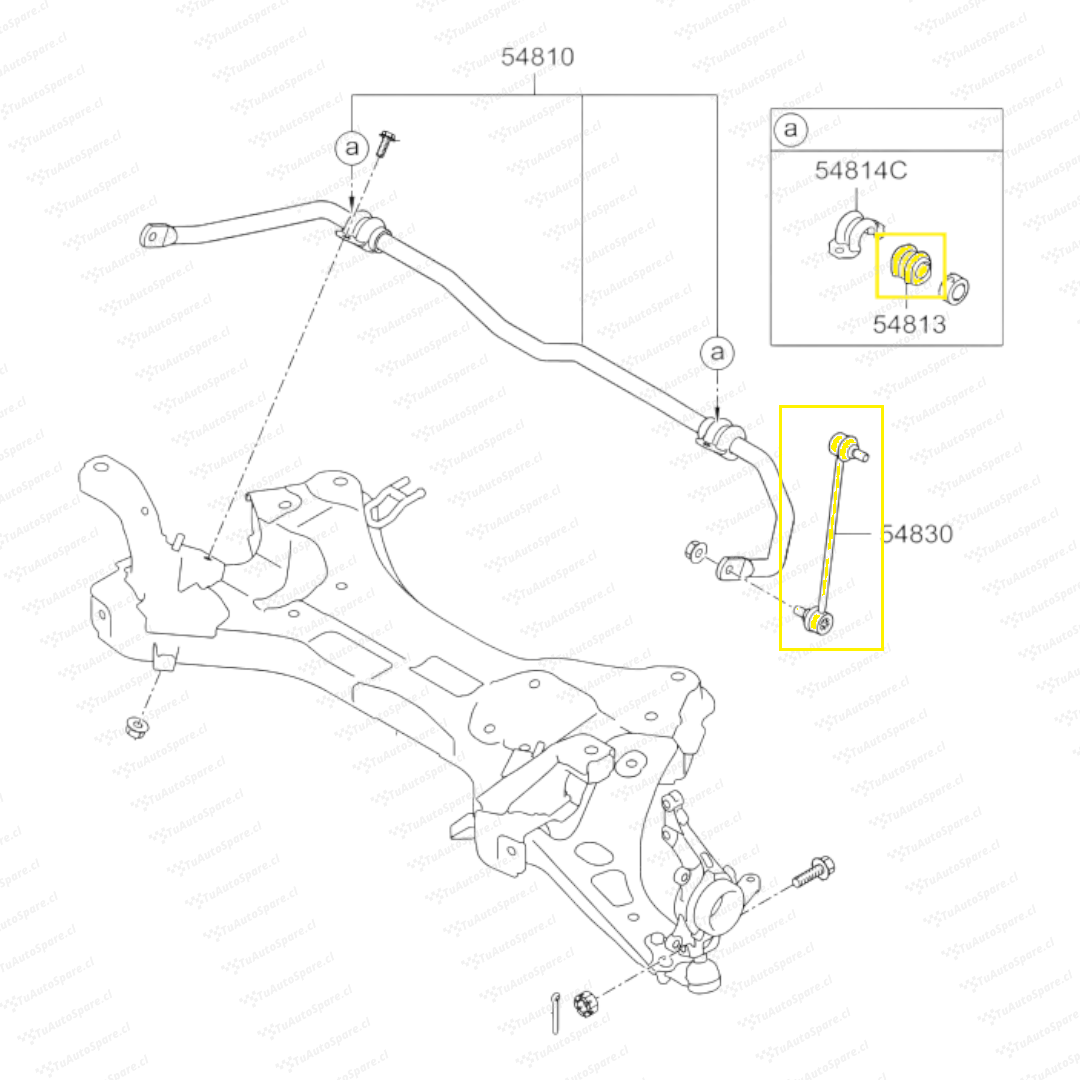 54810

a

a

a

54814C

54813

54830

TuAutoSpare.cl